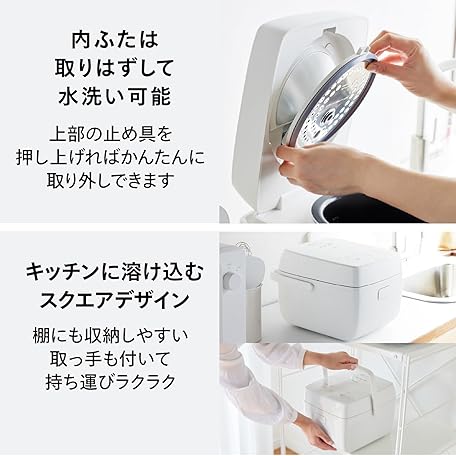 内ふたは
取りはずして
水洗い可能

上部の止め具を
押し上げればかんたんに
取り外しできます

キッチンに溶け込む
スクエアデザイン

棚にも収納しやすい
取っ手も付いて
持ち運びラクラク