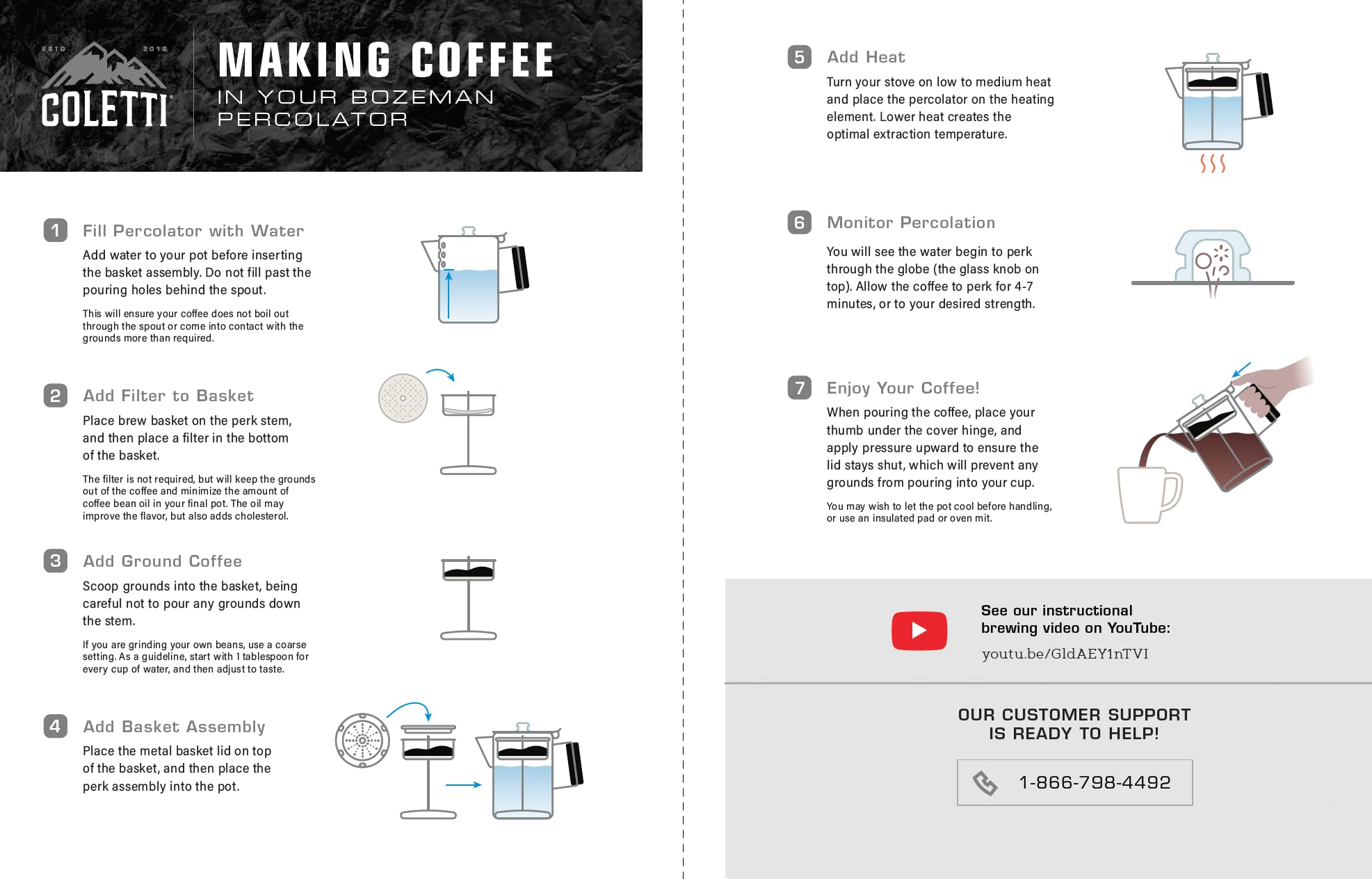 ESTD 2016
COLETTI

MAKING COFFEE
IN YOUR BOZEMAN PERCOLATOR

1 Fill Percolator with Water

Add water to your pot before inserting the basket assembly. Do not fill past the pouring holes behind the spout.

This will ensure your coffee does not boil out through the spout or come into contact with the grounds more than required.

2 Add Filter to Basket

Place brew basket on the perk stem, and then place a filter in the bottom of the basket.

The filter is not required, but will keep the grounds out of the coffee and minimize the amount of coffee bean oil in your final pot. The oil may improve the flavor, but also adds cholesterol.

3 Add Ground Coffee

Scoop grounds into the basket, being careful not to pour any grounds down the stem.

If you are grinding your own beans, use a coarse setting. As a guideline, start with 1 tablespoon for every cup of water, and then adjust to taste.

4 Add Basket Assembly

Place the metal basket lid on top of the basket, and then place the perk assembly into the pot.

5 Add Heat

Turn your stove on low to medium heat and place the percolator on the heating element. Lower heat creates the optimal extraction temperature.

6 Monitor Percolation

You will see the water begin to perk through the globe (the glass knob on top). Allow the coffee to perk for 4-7 minutes, or to your desired strength.

7 Enjoy Your Coffee!

When pouring the coffee, place your thumb under the cover hinge, and apply pressure upward to ensure the lid stays shut, which will prevent any grounds from pouring into your cup.

You may wish to let the pot cool before handling, or use an insulated pad or oven mit.

See our instructional brewing video on YouTube:
youtu.be/GldAEY1nTVI

OUR CUSTOMER SUPPORT IS READY TO HELP!

1-866-798-4492