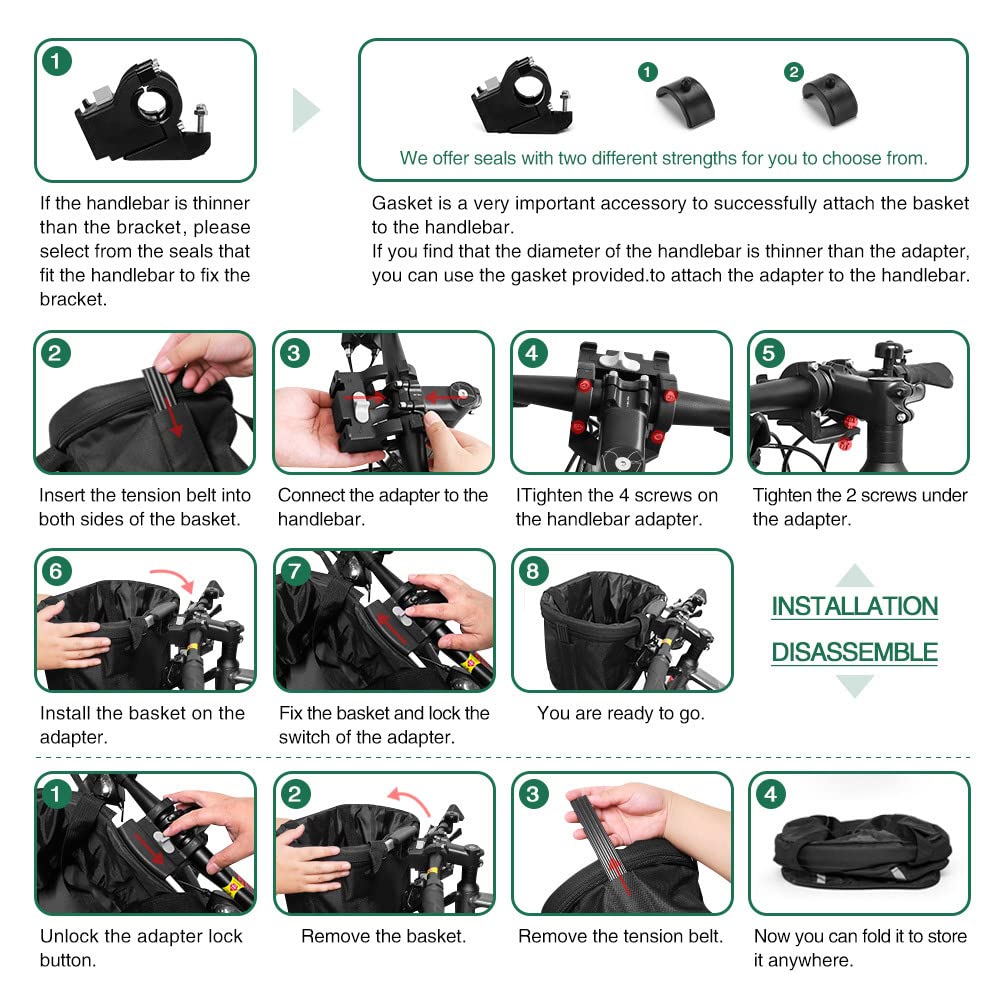 1

If the handlebar is thinner than the bracket, please select from the seals that fit the handlebar to fix the bracket.

1 2

We offer seals with two different strengths for you to choose from.

Gasket is a very important accessory to successfully attach the basket to the handlebar.
If you find that the diameter of the handlebar is thinner than the adapter, you can use the gasket provided.to attach the adapter to the handlebar.

2

Insert the tension belt into both sides of the basket.

3

Connect the adapter to the handlebar.

4

ITighten the 4 screws on the handlebar adapter.

5

Tighten the 2 screws under the adapter.

6

Install the basket on the adapter.

7

Fix the basket and lock the switch of the adapter.

8

You are ready to go.

INSTALLATION
DISASSEMBLE

1

Unlock the adapter lock button.

2

Remove the basket.

3

Remove the tension belt.

4

Now you can fold it to store it anywhere.