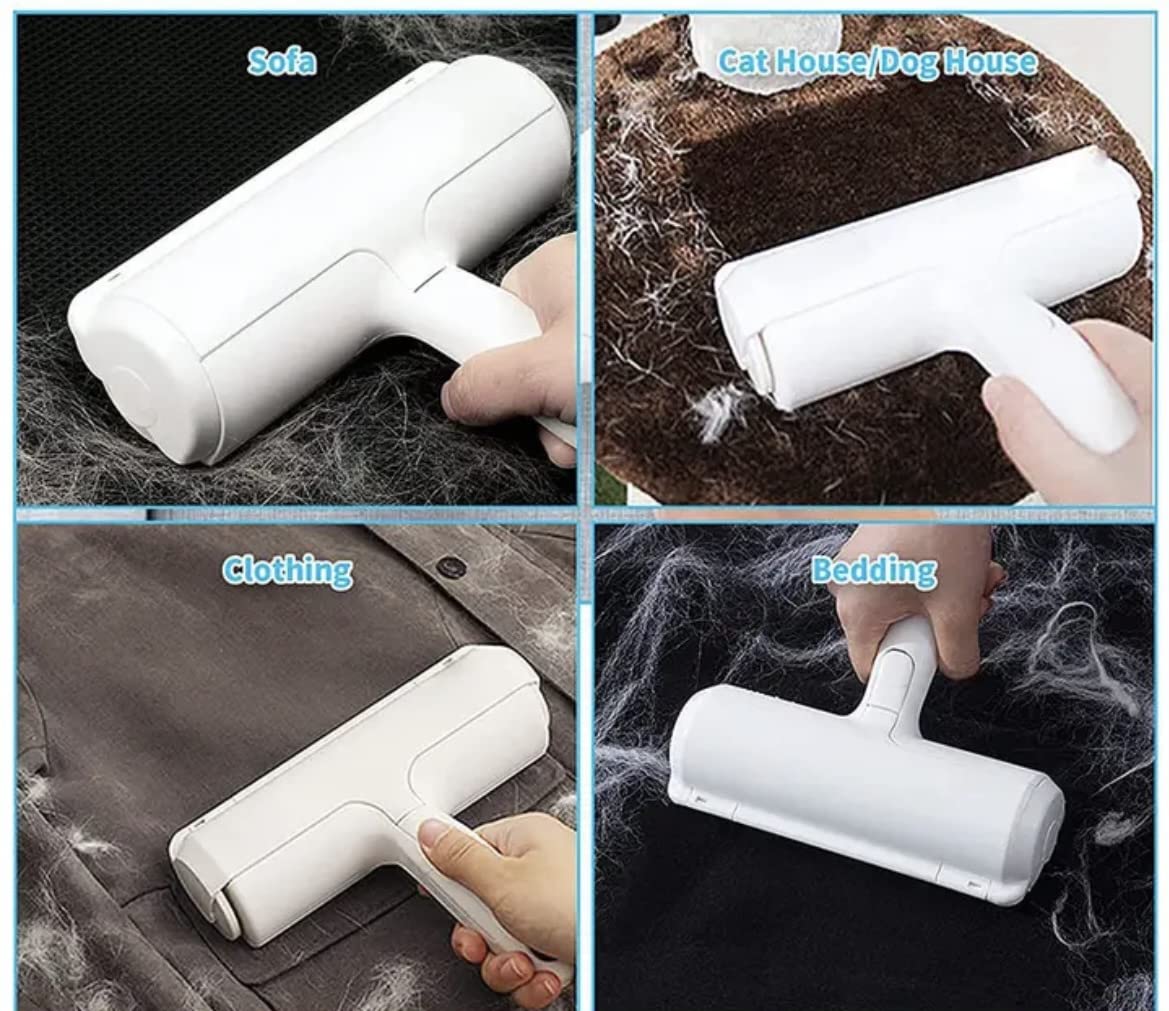 Sofa

Cat House/Dog House

Clothing

Bedding