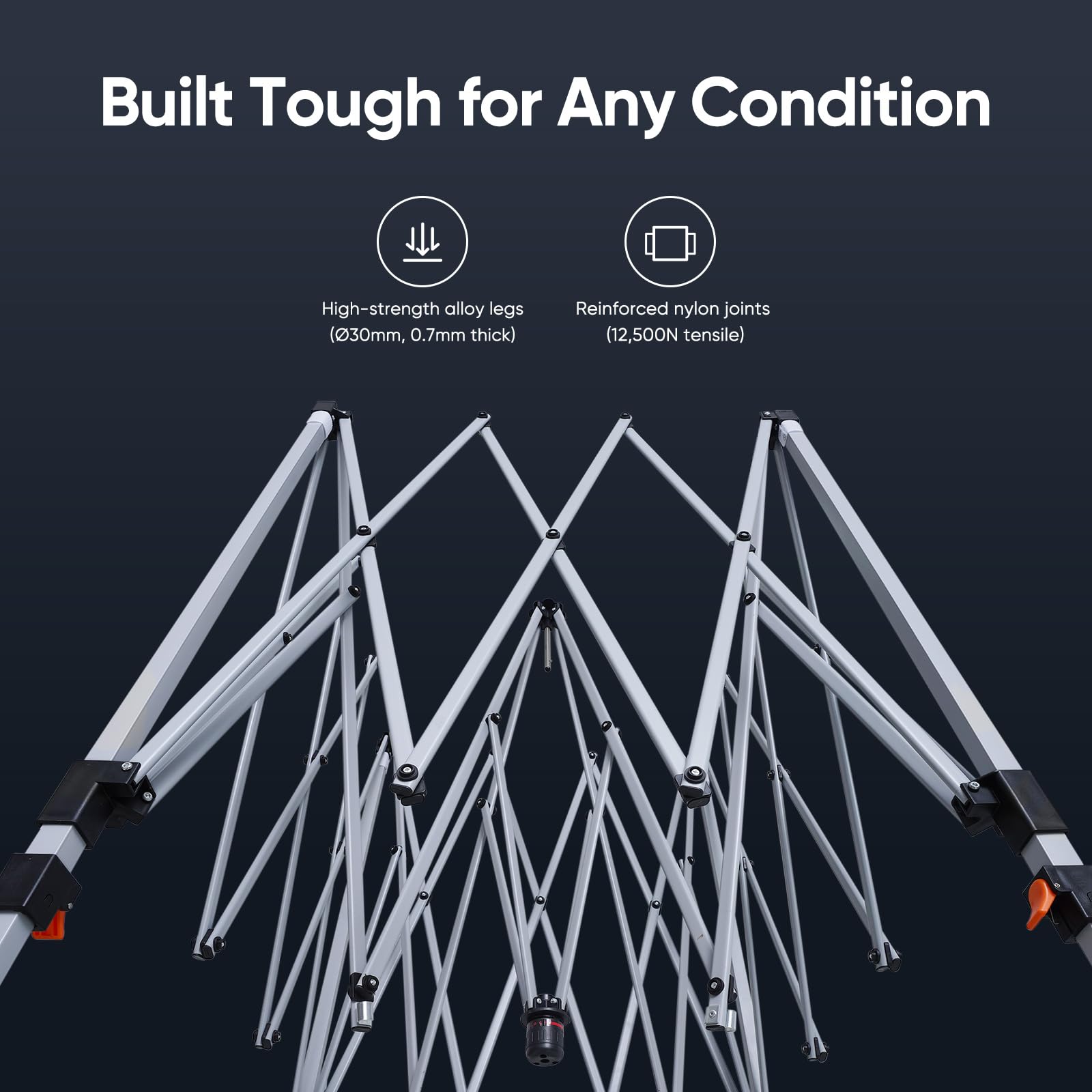 Built Tough for Any Condition

High-strength alloy legs (Ø30mm, 0.7mm thick)

Reinforced nylon joints (12,500N tensile)