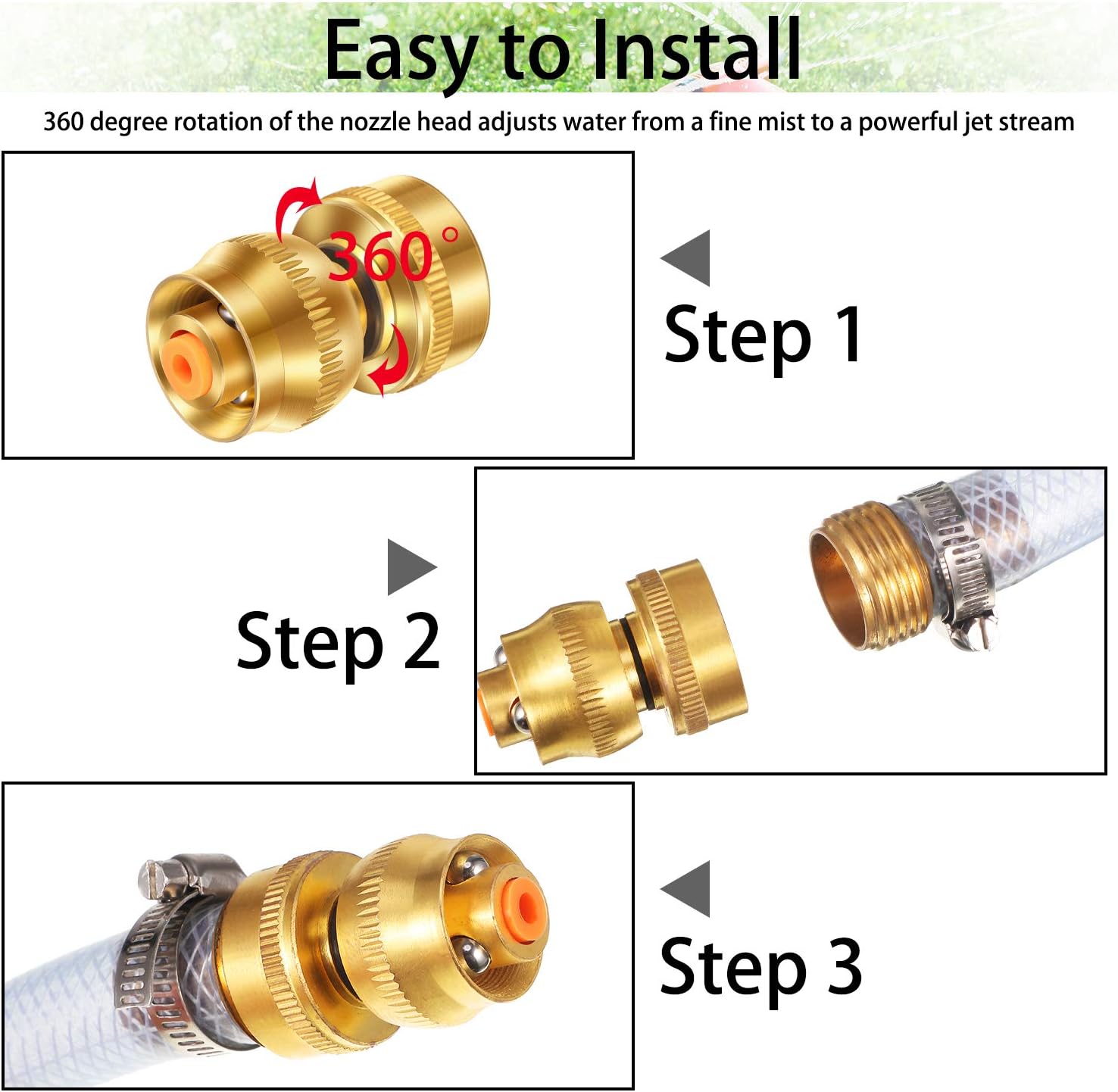 Easy to Install

360 degree rotation of the nozzle head adjusts water from a fine mist to a powerful jet stream

360°

Step 1

Step 2

Step 3