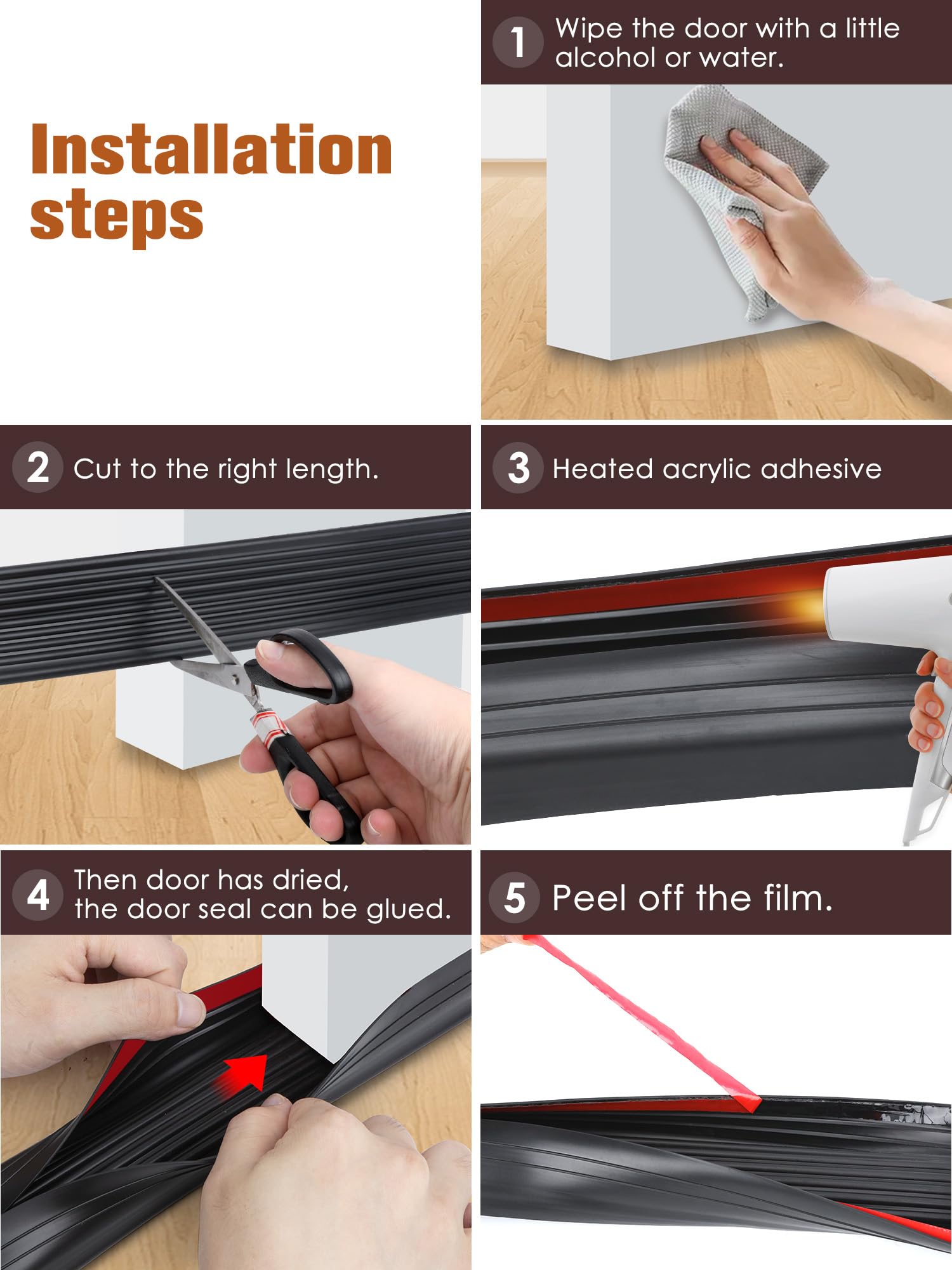 Installation steps

1 Wipe the door with a little alcohol or water.

2 Cut to the right length.

3 Heated acrylic adhesive

4 Then door has dried, the door seal can be glued.

5 Peel off the film.