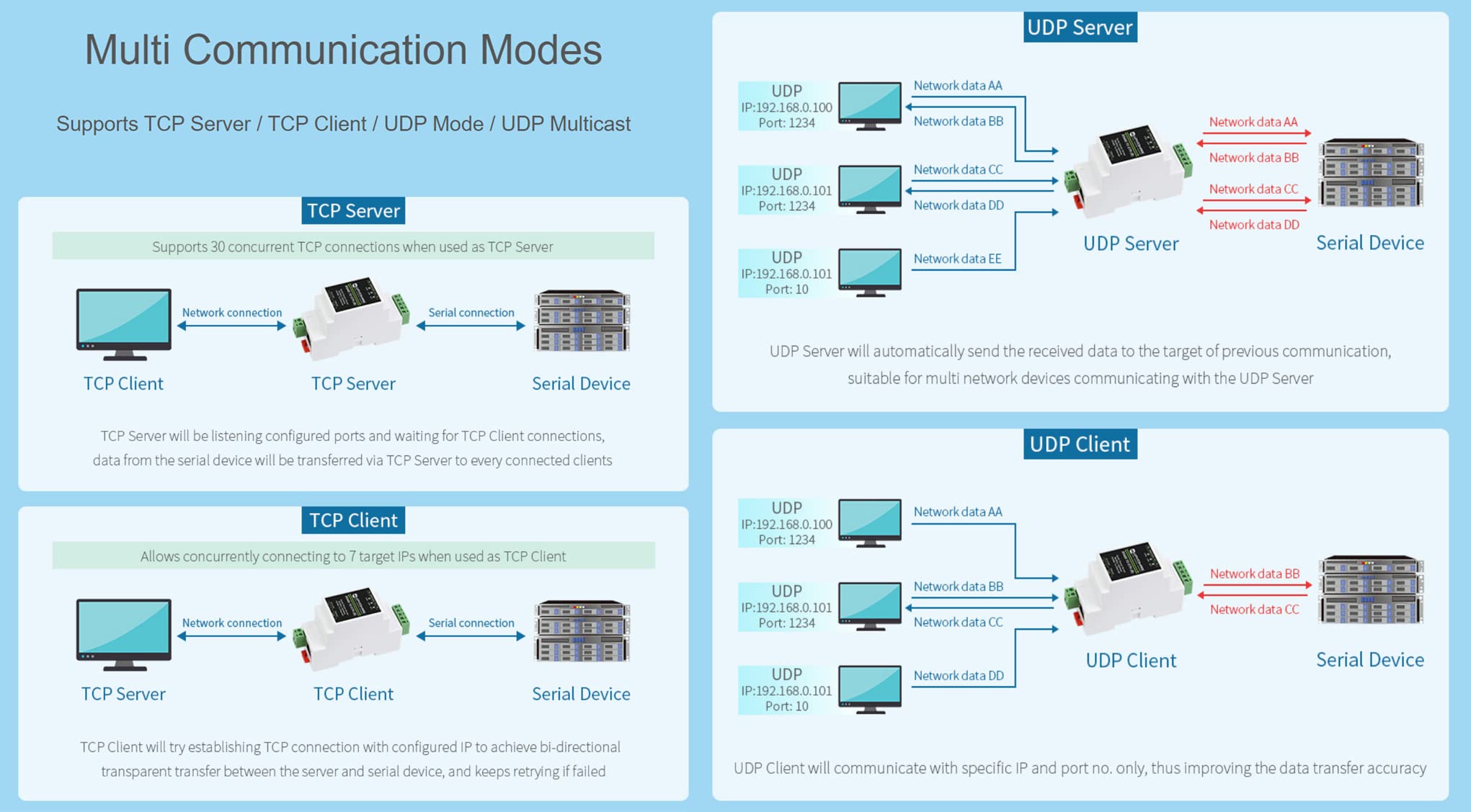 Multi Communication Modes

Supports TCP Server / TCP Client / UDP Mode / UDP Multicast

TCP Server

Supports 30 concurrent TCP connections when used as TCP Server

Network connection

Serial connection

TCP Client

TCP Server

Serial Device

TCP Server will be listening configured ports and waiting for TCP Client connections, data from the serial device will be transferred via TCP Server to every connected clients

TCP Client

Allows concurrently connecting to 7 target IPs when used as TCP Client

Network connection

Serial connection

TCP Server

TCP Client

Serial Device

TCP Client will try establishing TCP connection with configured IP to achieve bi-directional transparent transfer between the server and serial device, and keeps retrying if failed

UDP Server

UDP
IP:192.168.0.100
Port: 1234

Network data AA

Network data BB

UDP
IP:192.168.0.101
Port: 1234

Network data CC

Network data DD

UDP
IP:192.168.0.101
Port: 10

Network data EE

Network data AA

Network data BB

Network data CC

Network data DD

UDP Server

Serial Device

UDP Server will automatically send the received data to the target of previous communication, suitable for multi network devices communicating with the UDP Server

UDP Client

UDP
IP:192.168.0.100
Port: 1234

Network data AA

UDP
IP:192.168.0.101
Port: 1234

Network data BB

Network data CC

UDP
IP:192.168.0.101
Port: 10

Network data DD

Network data BB

Network data CC

UDP Client

Serial Device

UDP Client will communicate with specific IP and port no. only, thus improving the data transfer accuracy