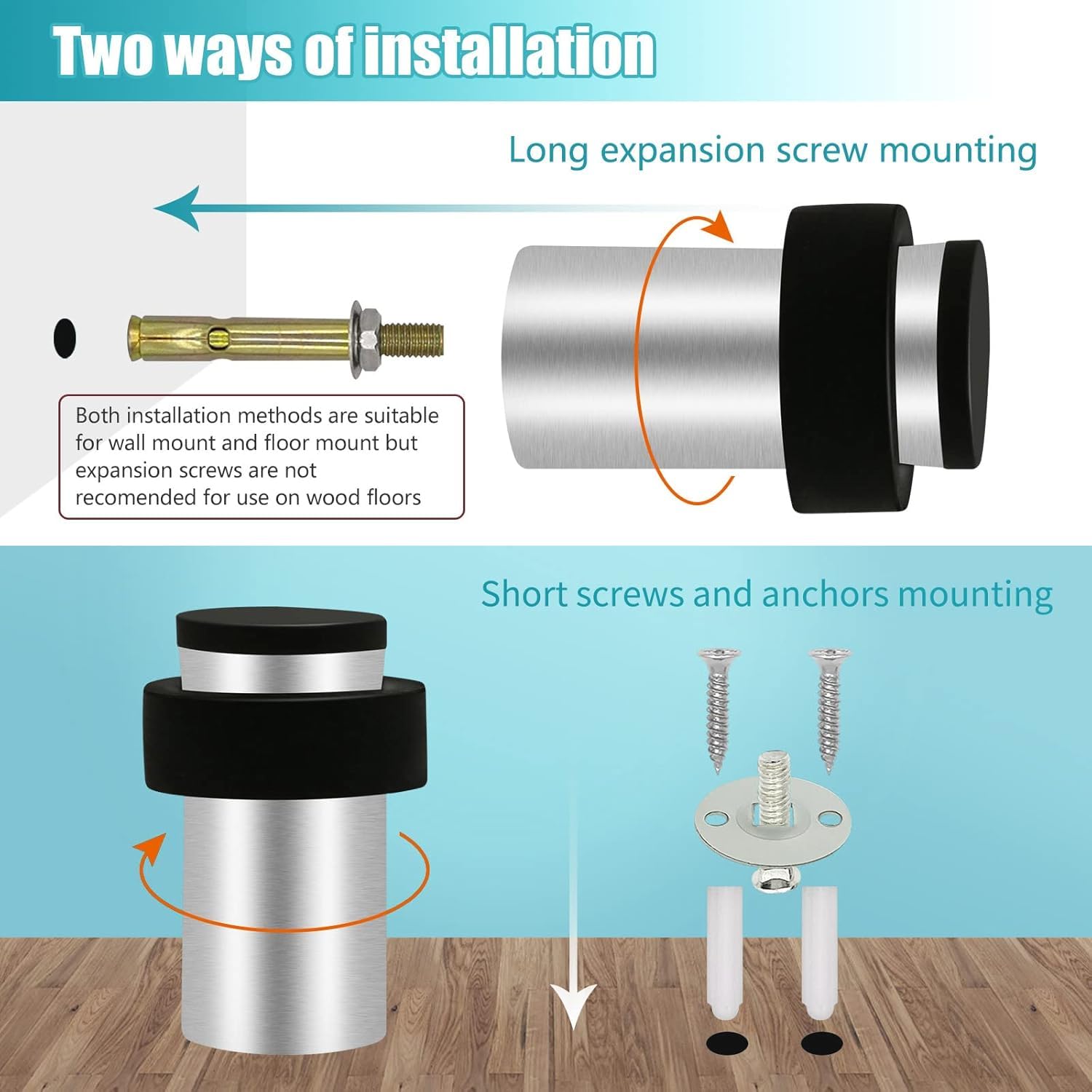 Two ways of installation

Long expansion screw mounting

Both installation methods are suitable for wall mount and floor mount but expansion screws are not recomended for use on wood floors

Short screws and anchors mounting