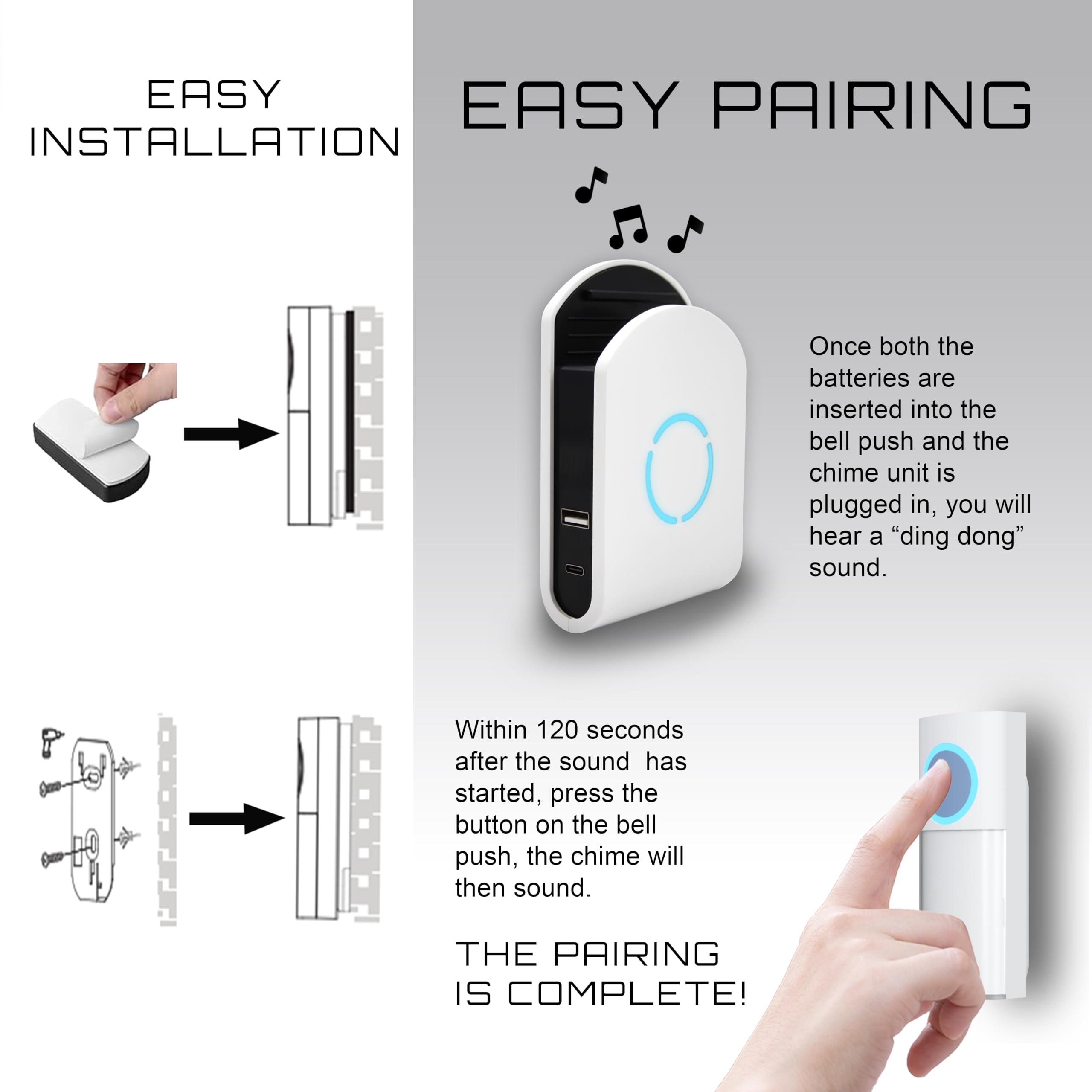 EASY INSTALLATION

EASY PAIRING

Once both the batteries are inserted into the bell push and the chime unit is plugged in, you will hear a “ding dong” sound.

Within 120 seconds after the sound has started, press the button on the bell push, the chime will then sound.

THE PAIRING IS COMPLETE!