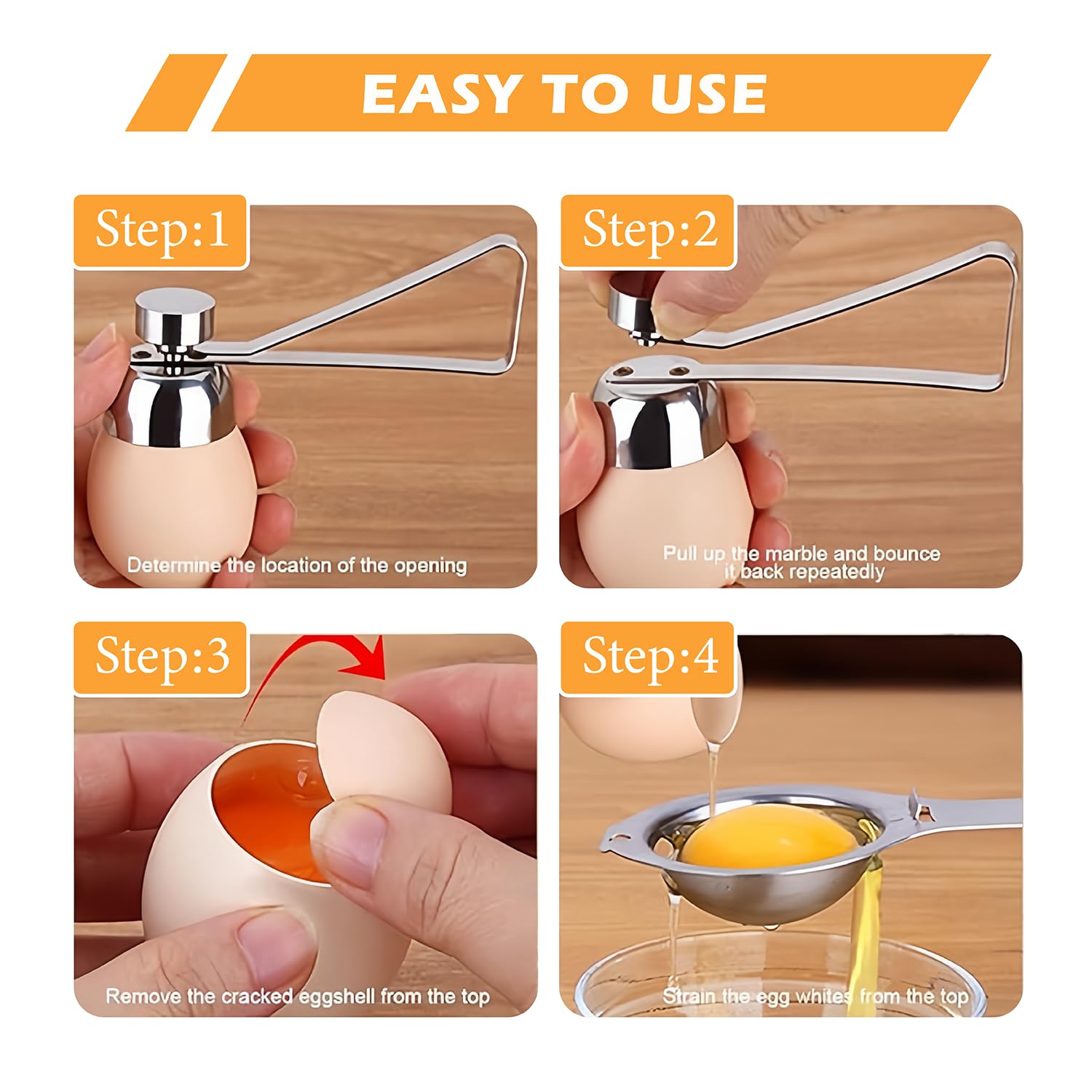 EASY TO USE

Step:1

Determine the location of the opening

Step:2

Pull up the marble and bounce it back repeatedly

Step:3

Remove the cracked eggshell from the top

Step:4

Strain the egg whites from the top