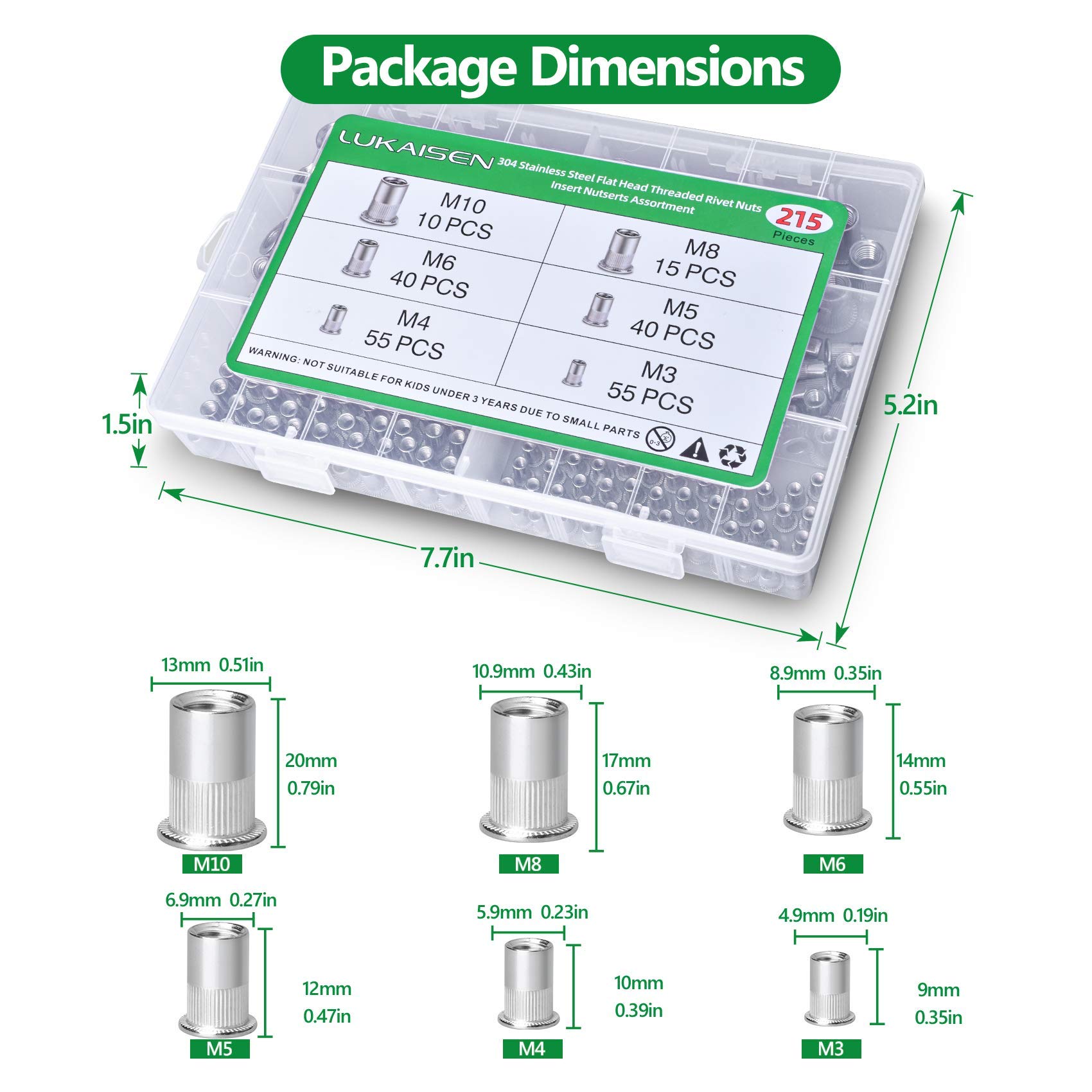 Package Dimensions

LUKAISEN 304 Stainless Steel Flat Head Threaded Rivet Nuts Insert Nutserts Assortment

215 Pieces

M10 10 PCS

M8 15 PCS

M6 40 PCS

M5 40 PCS

M4 55 PCS

M3 55 PCS

WARNING: NOT SUITABLE FOR KIDS UNDER 3 YEARS DUE TO SMALL PARTS

0-3

1.5in

5.2in

7.7in

13mm 0.51in

20mm 0.79in

M10

10.9mm 0.43in

17mm 0.67in

M8

8.9mm 0.35in

14mm 0.55in

M6

6.9mm 0.27in

12mm 0.47in

M5

5.9mm 0.23in

10mm 0.39in

M4

4.9mm 0.19in

9mm 0.35in

M3