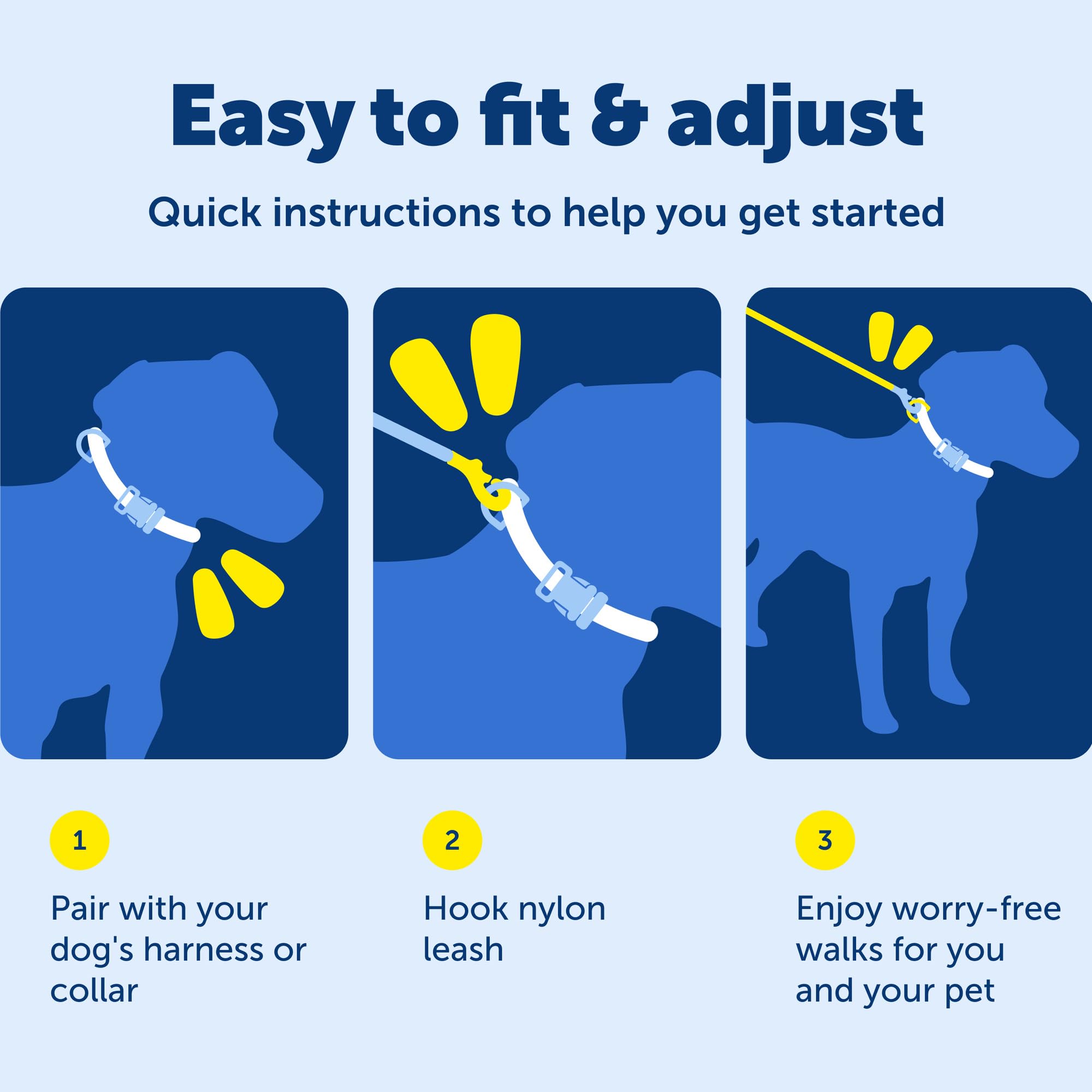 Easy to fit & adjust

Quick instructions to help you get started

1

Pair with your dog's harness or collar

2

Hook nylon leash

3

Enjoy worry-free walks for you and your pet