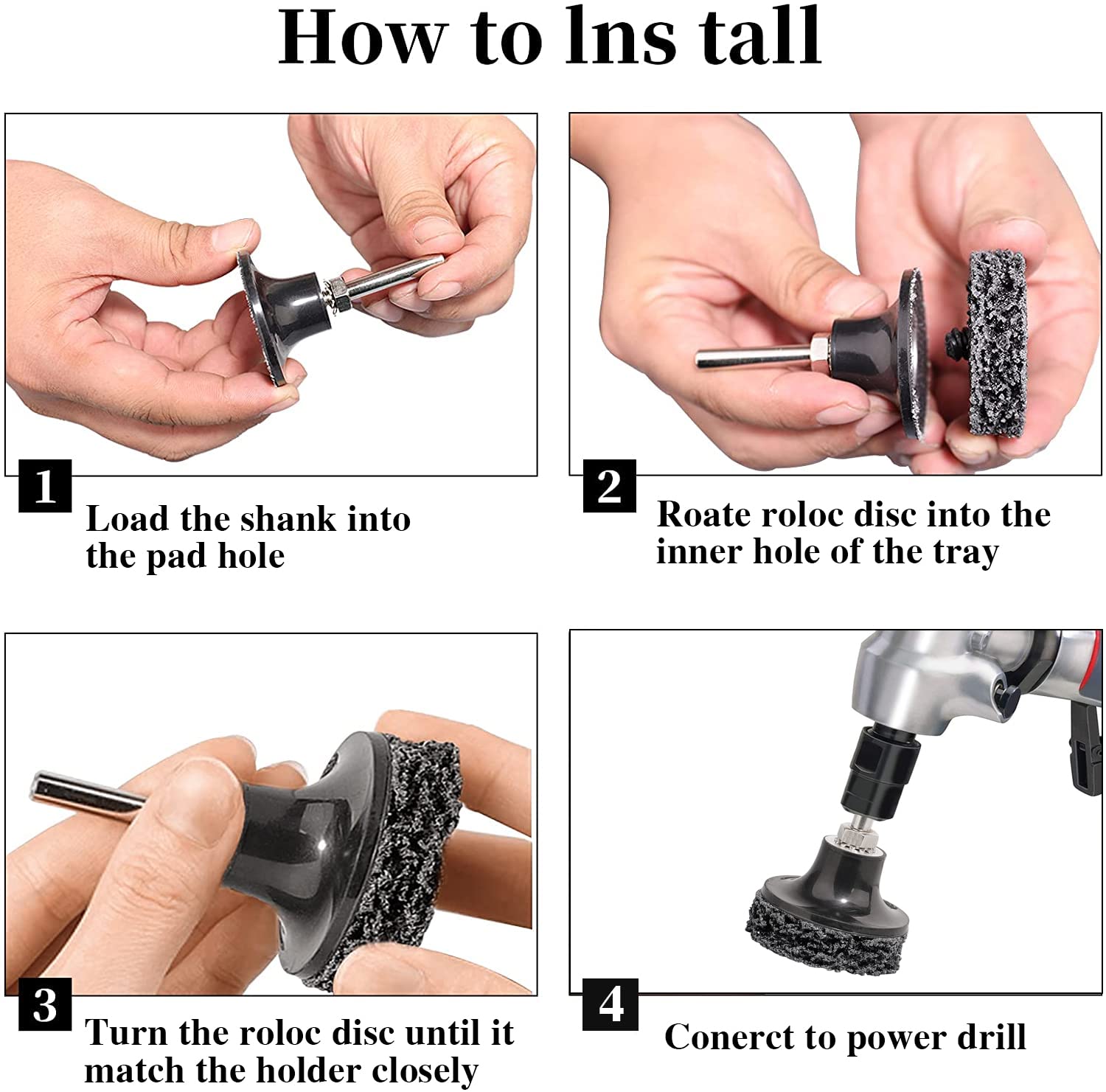 How to lns tall

1

Load the shank into the pad hole

2

Roate roloc disc into the inner hole of the tray

3

Turn the roloc disc until it match the holder closely

4

Conerct to power drill