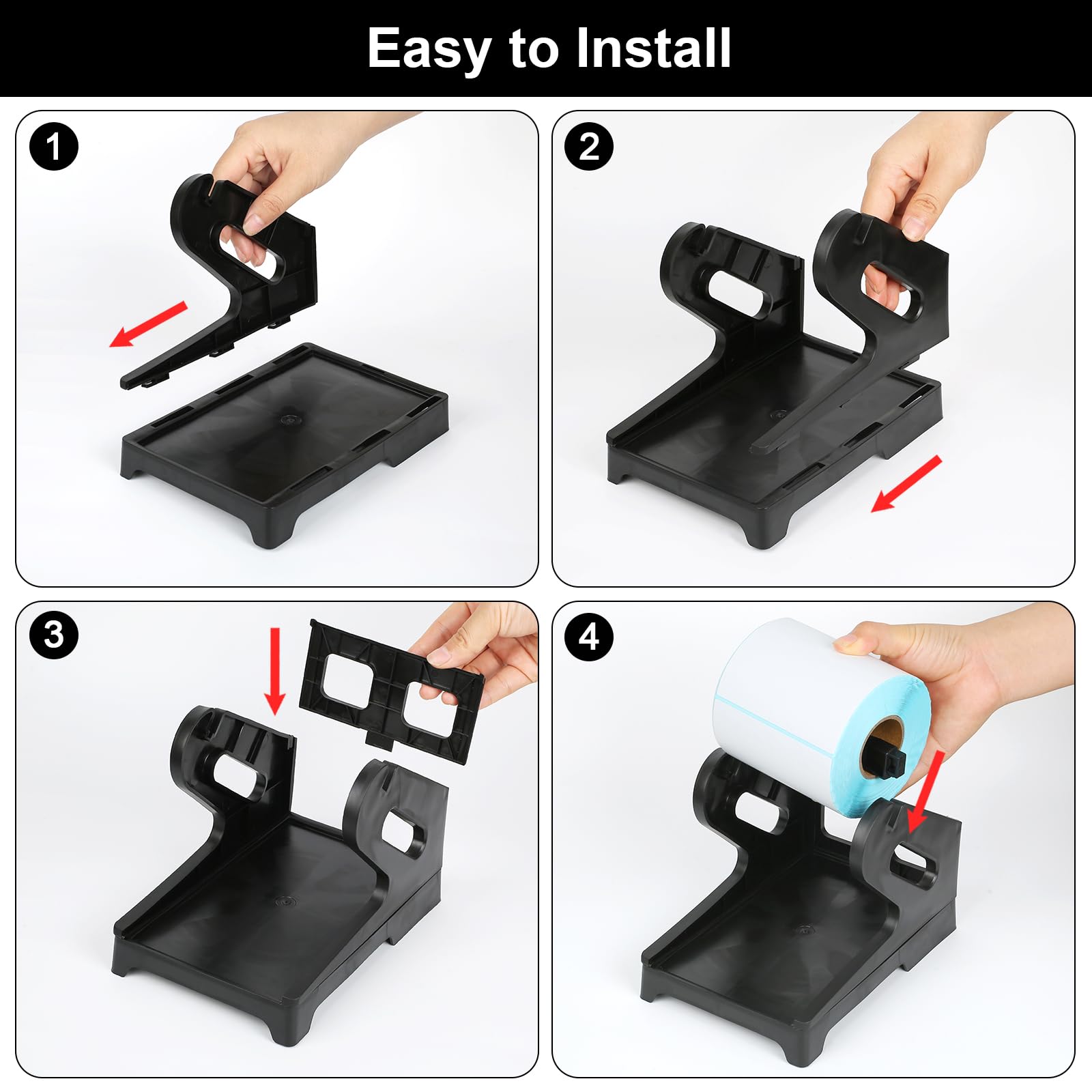 Easy to Install

1

2

3

4