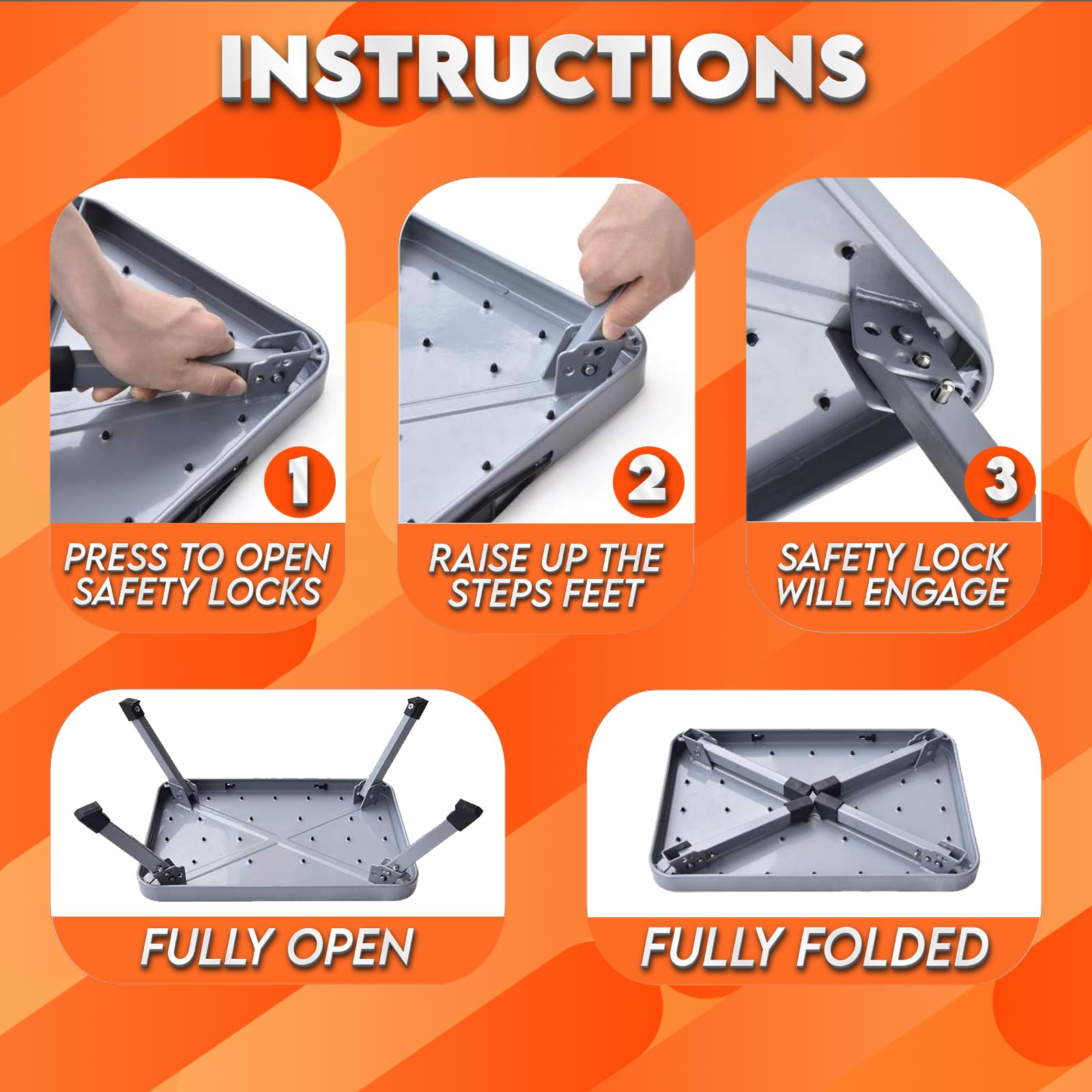 INSTRUCTIONS

1
PRESS TO OPEN SAFETY LOCKS

2
RAISE UP THE STEPS FEET

3
SAFETY LOCK WILL ENGAGE

FULLY OPEN

FULLY FOLDED