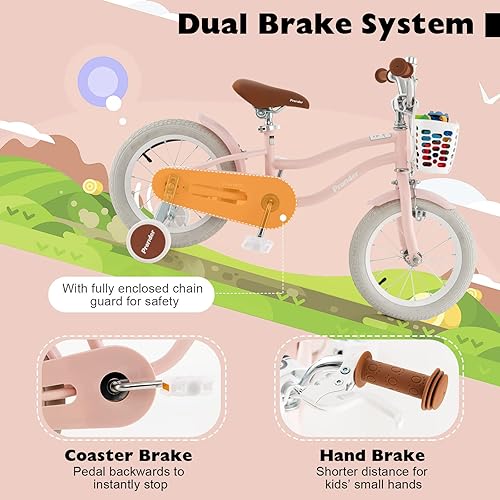 Dual Brake System

Prendar

Prendar

Prendar

With fully enclosed chain guard for safety

Coaster Brake
Pedal backwards to instantly stop

Hand Brake
Shorter distance for kids' small hands