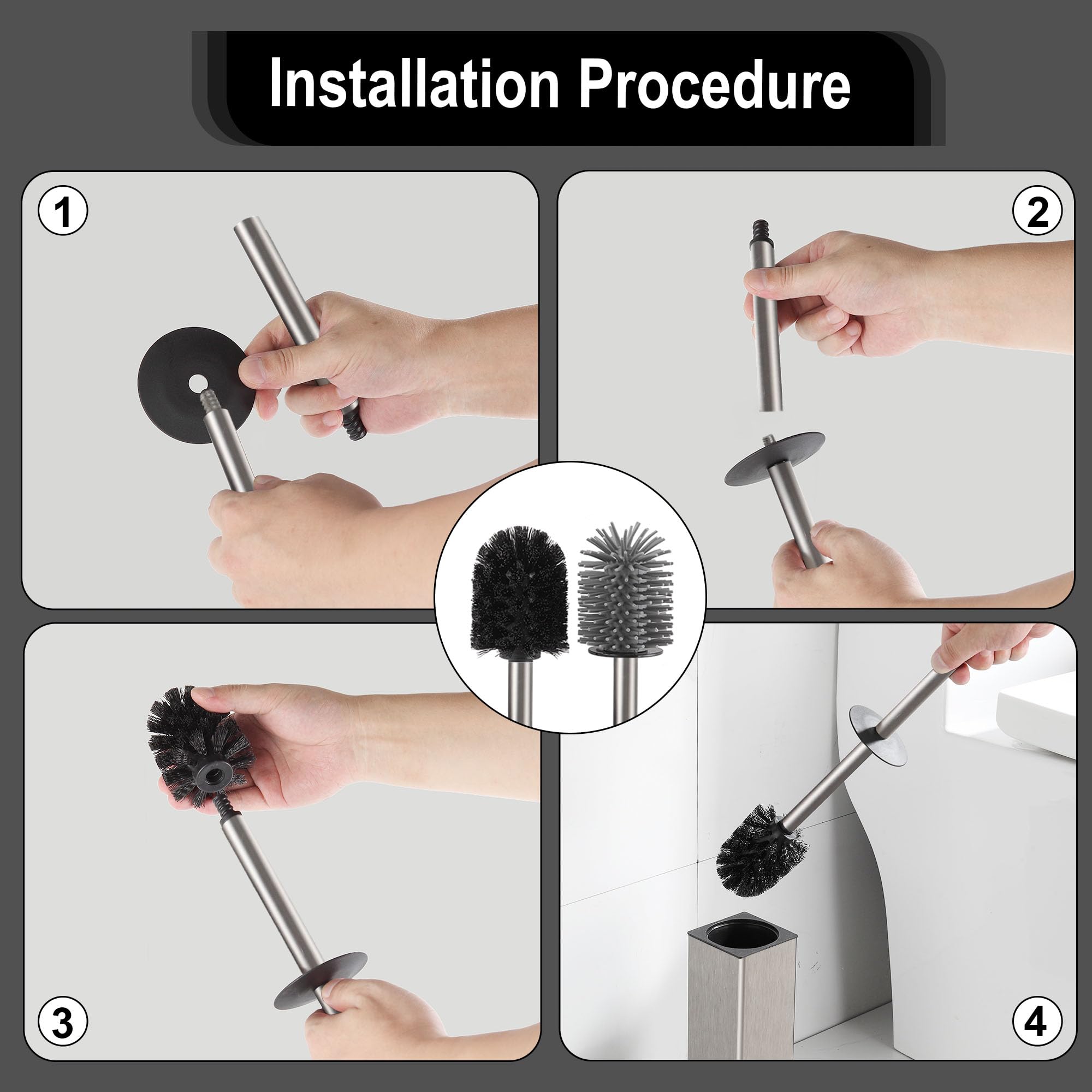 Installation Procedure

1

2

3

4