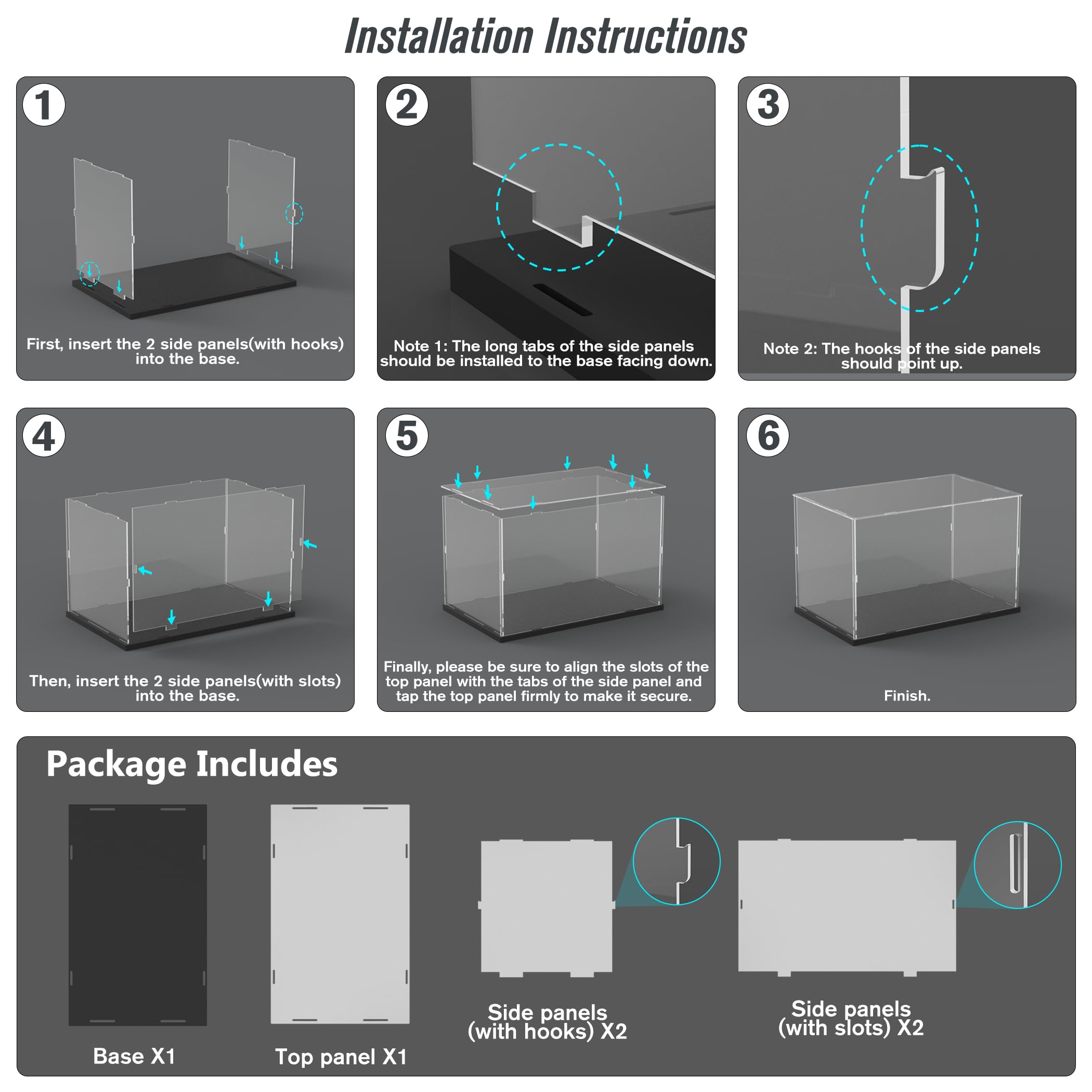 Installation Instructions

1

First, insert the 2 side panels(with hooks) into the base.

2

Note 1: The long tabs of the side panels should be installed to the base facing down.

3

Note 2: The hooks of the side panels should point up.

4

Then, insert the 2 side panels(with slots) into the base.

5

Finally, please be sure to align the slots of the top panel with the tabs of the side panel and tap the top panel firmly to make it secure.

6

Finish.

Package Includes

Base X1

Top panel X1

Side panels (with hooks) X2

Side panels (with slots) X2