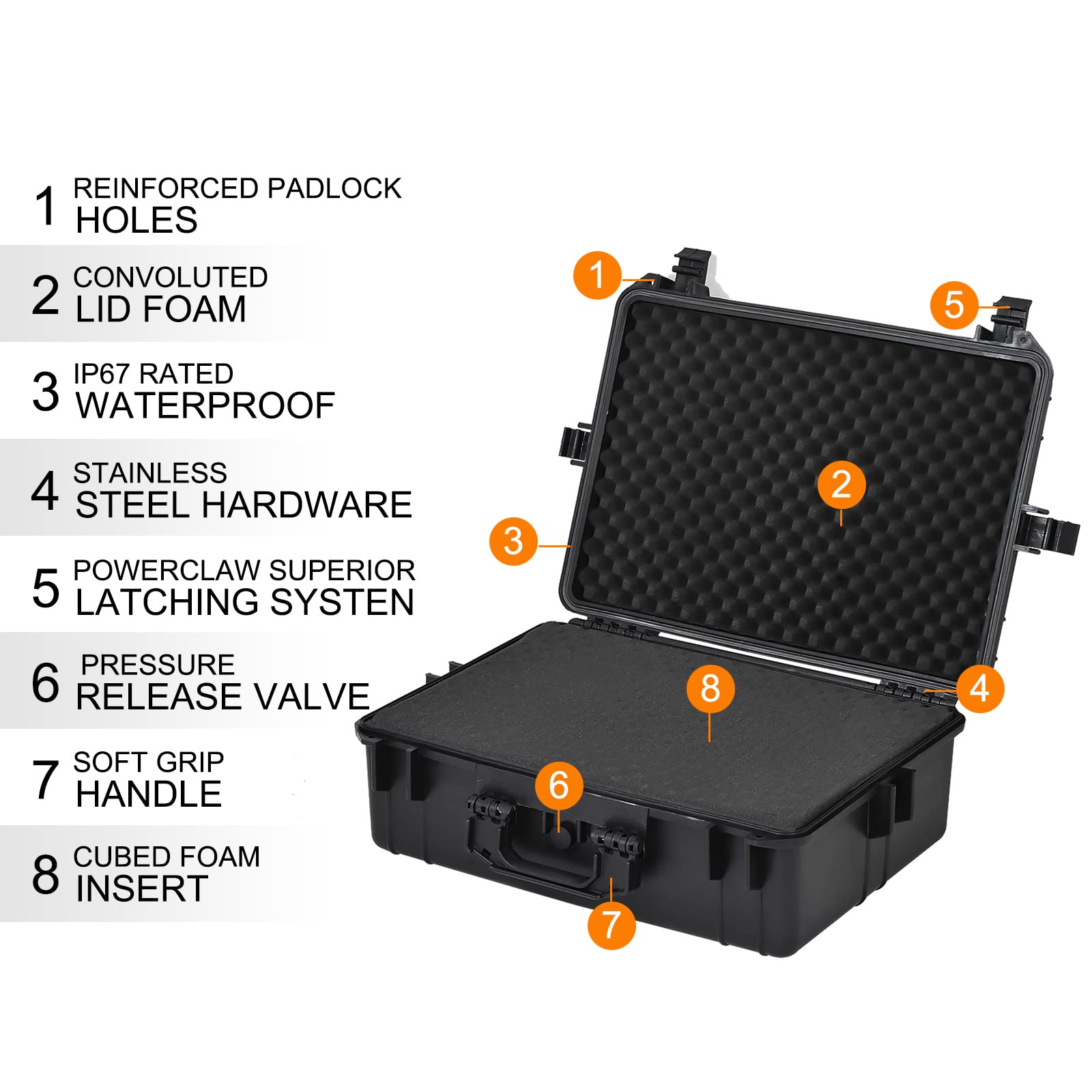 1 REINFORCED PADLOCK HOLES

2 CONVOLUTED LID FOAM

3 IP67 RATED WATERPROOF

4 STAINLESS STEEL HARDWARE

5 POWERCLAW SUPERIOR LATCHING SYSTEN

6 PRESSURE RELEASE VALVE

7 SOFT GRIP HANDLE

8 CUBED FOAM INSERT

1

5

2

3

8

4

6

7