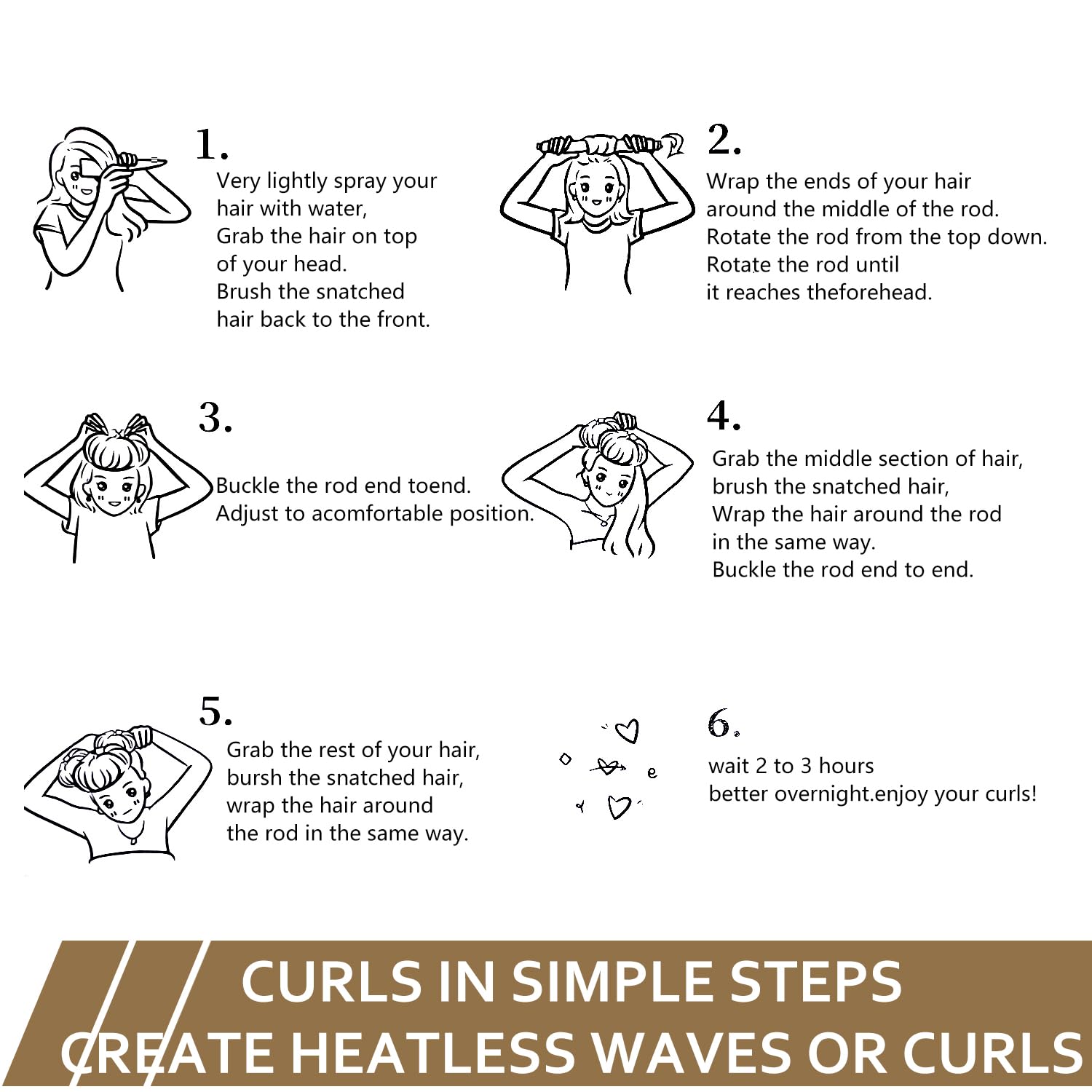 1.
Very lightly spray your hair with water,
Grab the hair on top of your head.
Brush the snatched hair back to the front.

2.
Wrap the ends of your hair around the middle of the rod.
Rotate the rod from the top down.
Rotate the rod until it reaches theforehead.

3.
Buckle the rod end toend.
Adjust to acomfortable position.

4.
Grab the middle section of hair,
brush the snatched hair,
Wrap the hair around the rod in the same way.
Buckle the rod end to end.

5.
Grab the rest of your hair,
bursh the snatched hair,
wrap the hair around the rod in the same way.

6.
wait 2 to 3 hours
better overnight.enjoy your curls!

CURLS IN SIMPLE STEPS
CREATE HEATLESS WAVES OR CURLS