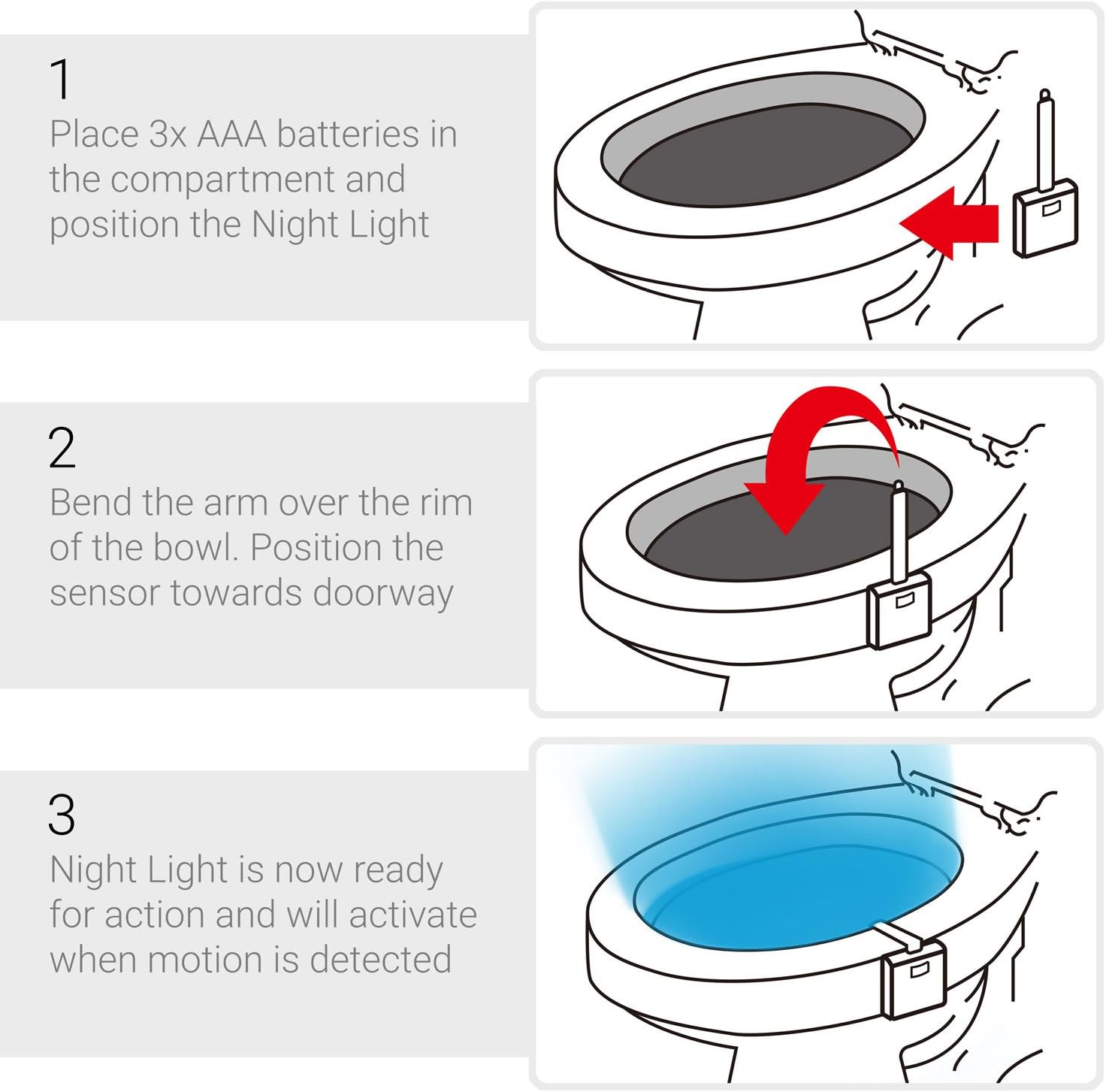 1
Place 3x AAA batteries in the compartment and position the Night Light

2
Bend the arm over the rim of the bowl. Position the sensor towards doorway

3
Night Light is now ready for action and will activate when motion is detected