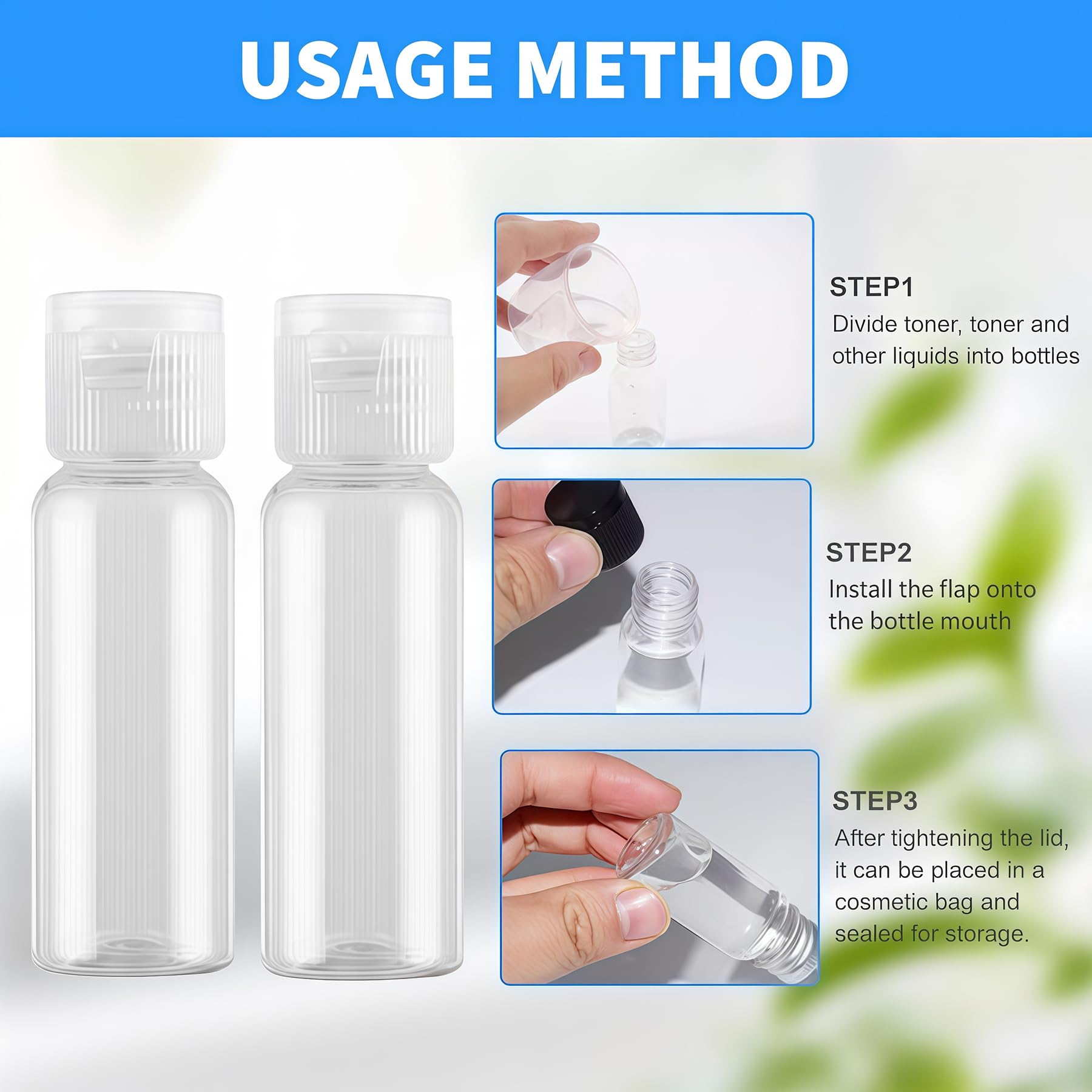 USAGE METHOD

STEP1
Divide toner, toner and other liquids into bottles

STEP2
Install the flap onto the bottle mouth

STEP3
After tightening the lid, it can be placed in a cosmetic bag and sealed for storage.