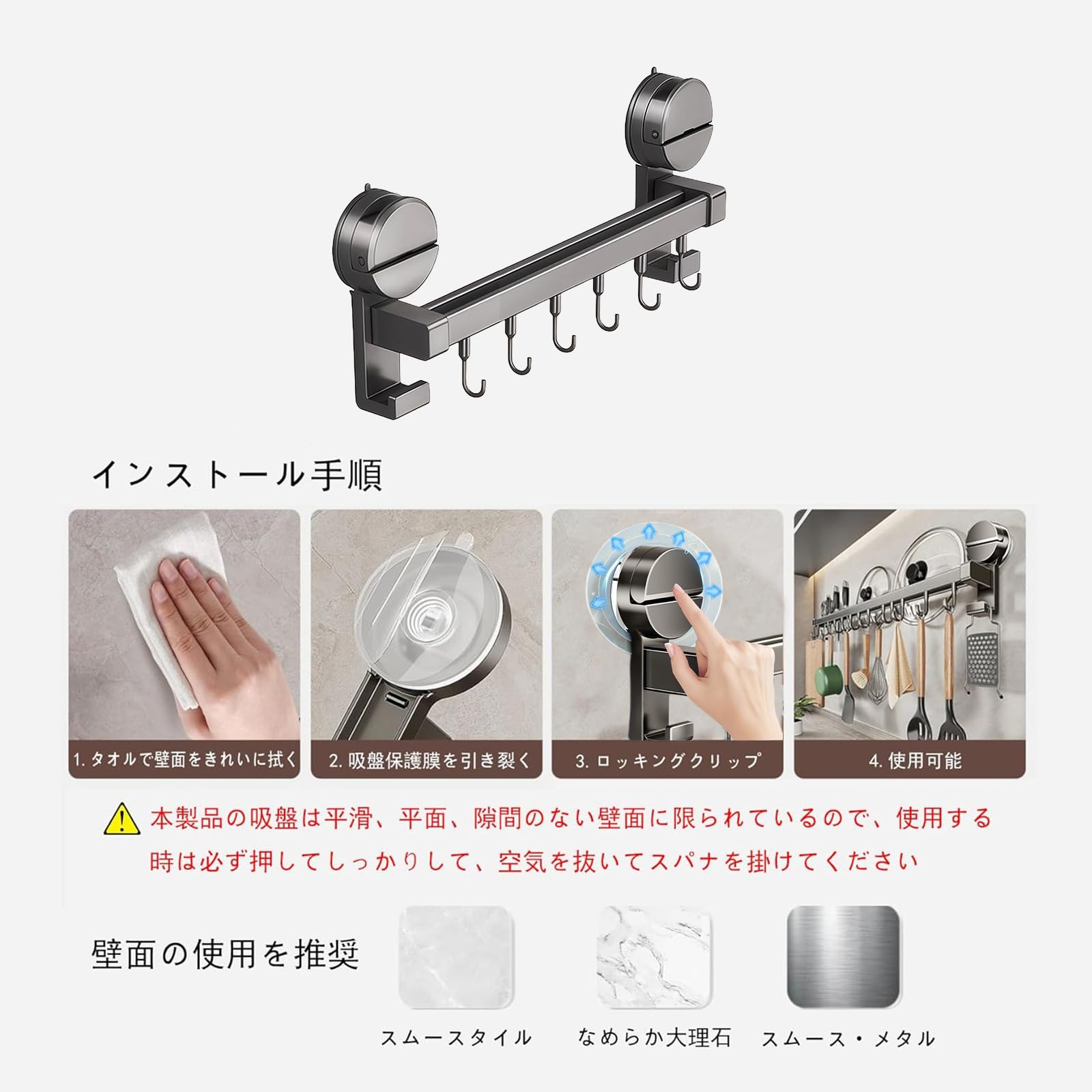 インストール手順

1. タオルで壁面をきれいに拭く

2. 吸盤保護膜を引き裂く

3. ロッキングクリップ

4. 使用可能

本製品の吸盤は平滑、平面、隙間のない壁面に限られているので、使用する時は必ず押してしっかりして、空気を抜いてスパナを掛けてください

壁面の使用を推奨

スムースタイル

なめらか大理石

スムース・メタル