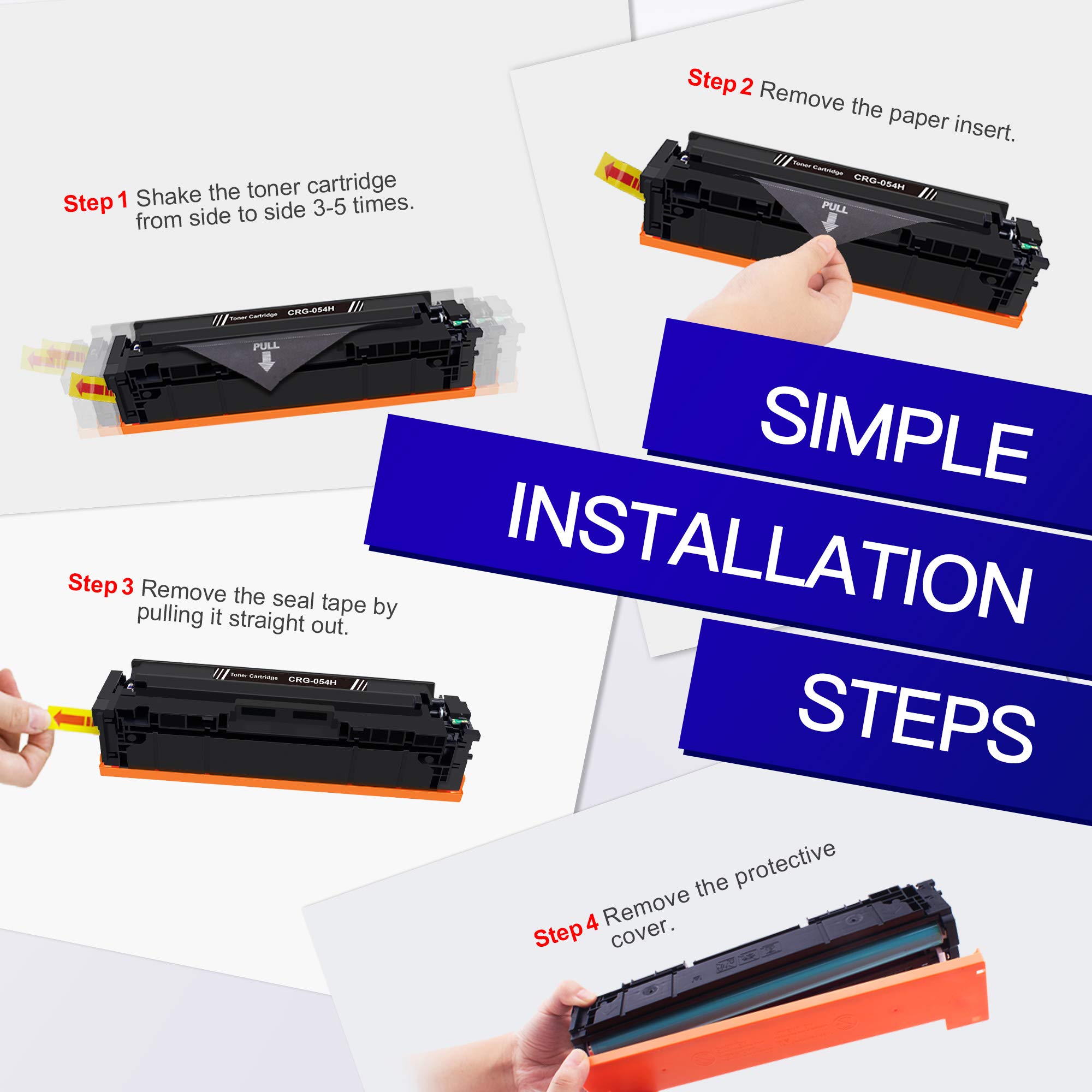 Step 1 Shake the toner cartridge from side to side 3-5 times.

Toner Cartridge CRG-054H

PULL

Step 2 Remove the paper insert.

Toner Cartridge CRG-054H

PULL

SIMPLE INSTALLATION STEPS

Step 3 Remove the seal tape by pulling it straight out.

Toner Cartridge CRG-054H

Step 4 Remove the protective cover.