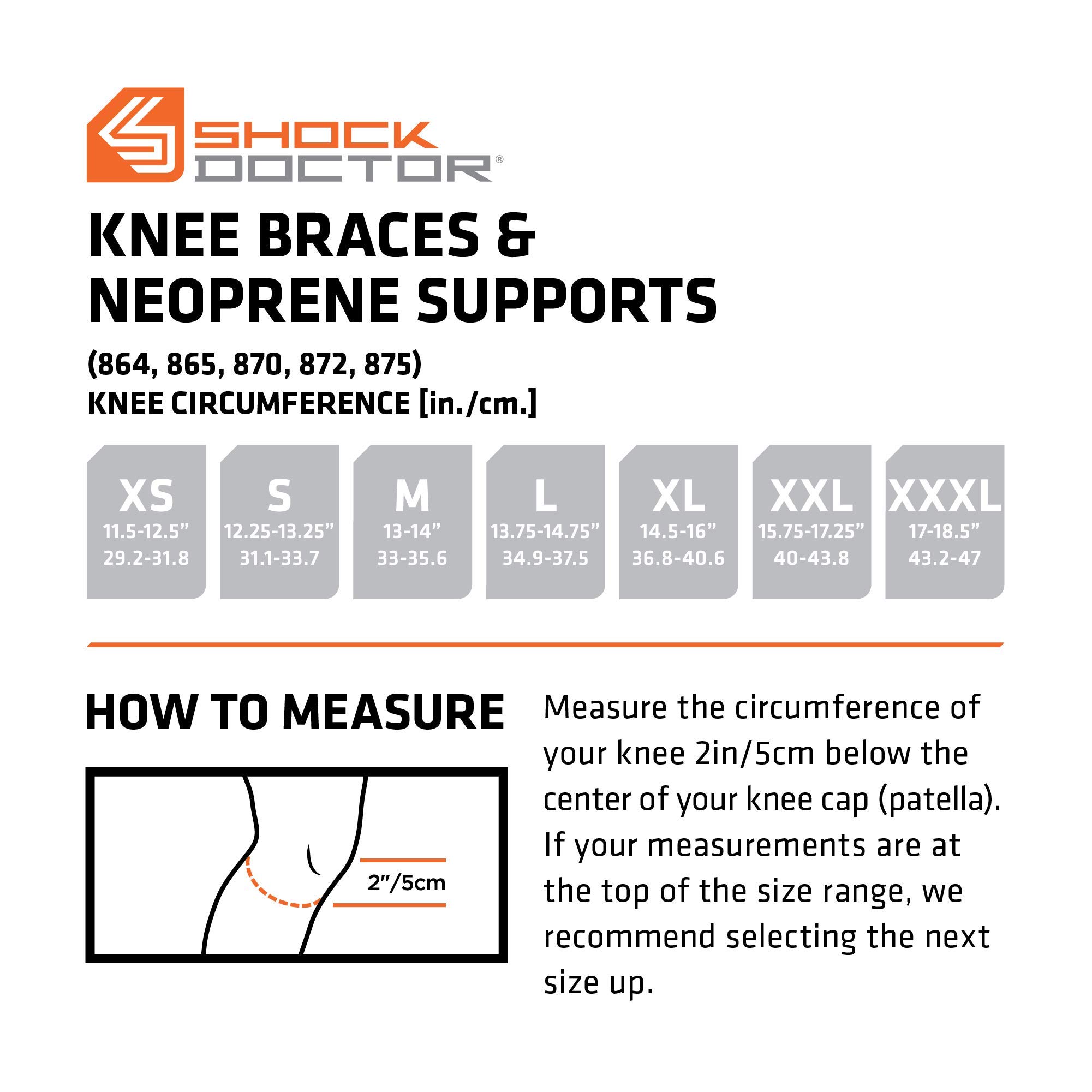 SHOCK DOCTOR®

KNEE BRACES & NEOPRENE SUPPORTS

(864, 865, 870, 872, 875)
KNEE CIRCUMFERENCE [in./cm.]

| XS | S | M | L | XL | XXL | XXXL |
|---|---|---|---|---|---|---|
| 11.5-12.5" | 12.25-13.25" | 13-14" | 13.75-14.75" | 14.5-16" | 15.75-17.25" | 17-18.5" |
| 29.2-31.8 | 31.1-33.7 | 33-35.6 | 34.9-37.5 | 36.8-40.6 | 40-43.8 | 43.2-47 |

HOW TO MEASURE

2"/5cm

Measure the circumference of your knee 2in/5cm below the center of your knee cap (patella). If your measurements are at the top of the size range, we recommend selecting the next size up.