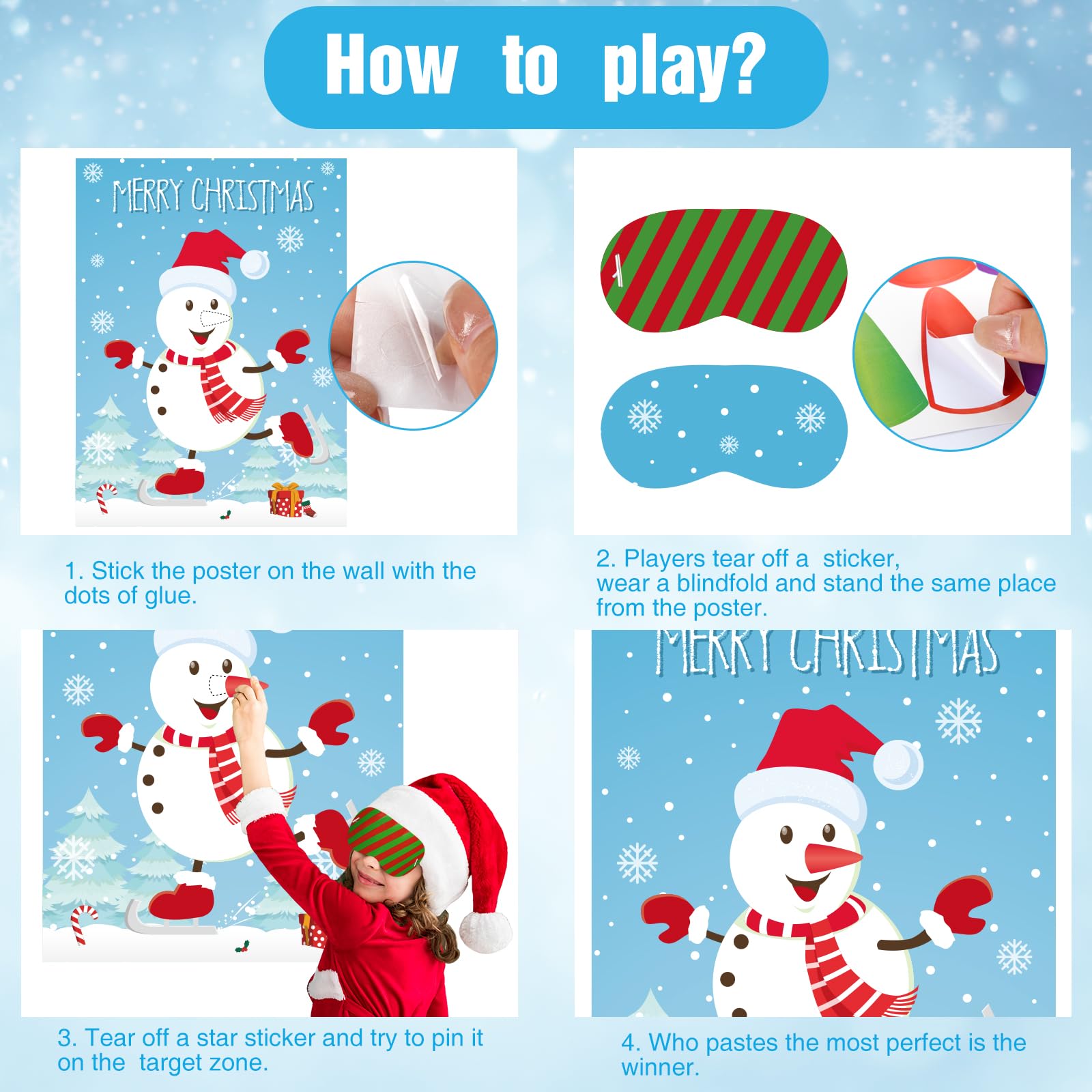 How to play?

MERRY CHRISTMAS

1. Stick the poster on the wall with the dots of glue.

2. Players tear off a sticker, wear a blindfold and stand the same place from the poster.

3. Tear off a star sticker and try to pin it on the target zone.

MERRY CHRISTMAS

4. Who pastes the most perfect is the winner.