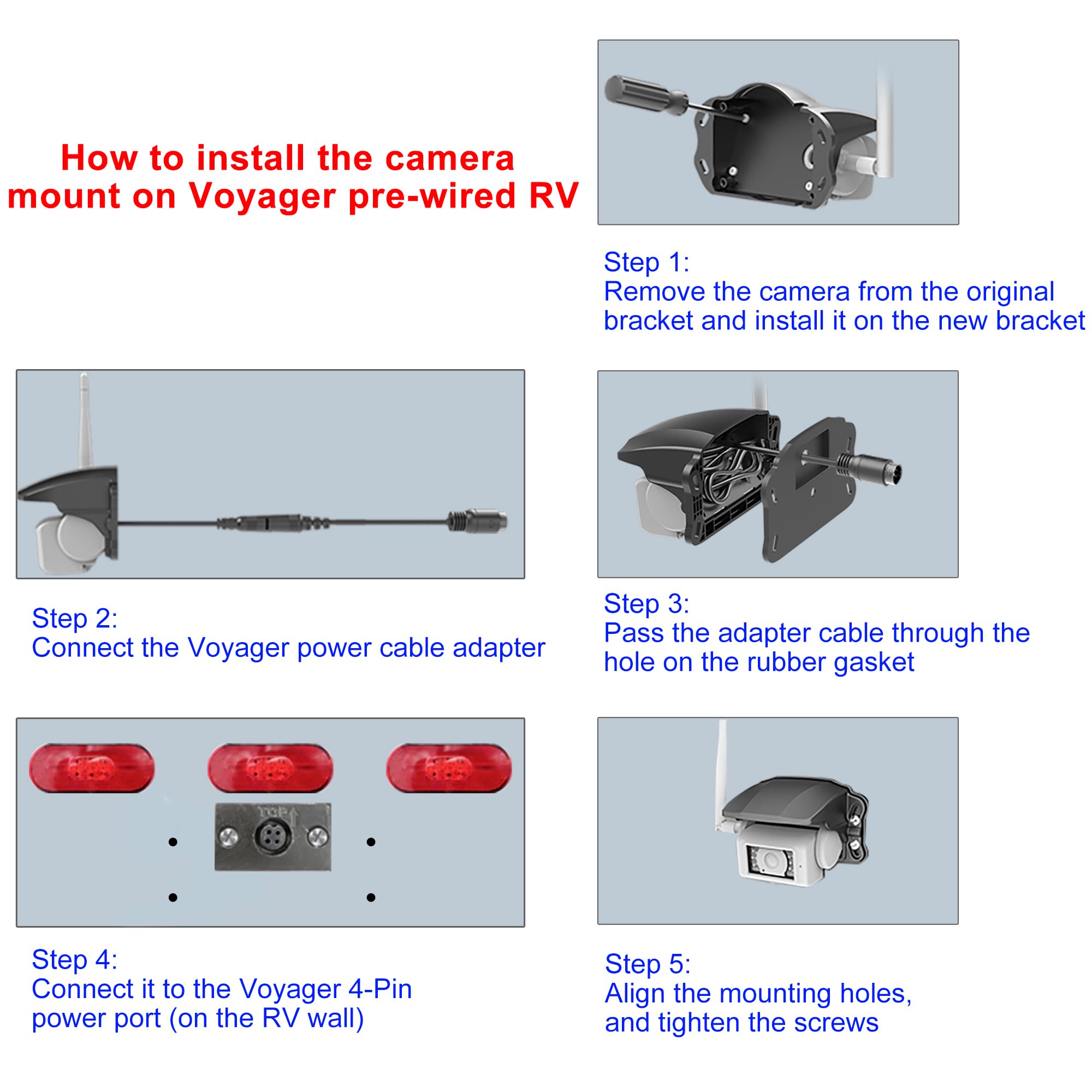 How to install the camera mount on Voyager pre-wired RV

Step 1:
Remove the camera from the original bracket and install it on the new bracket

Step 2:
Connect the Voyager power cable adapter

Step 3:
Pass the adapter cable through the hole on the rubber gasket

TOP

Step 4:
Connect it to the Voyager 4-Pin power port (on the RV wall)

Step 5:
Align the mounting holes, and tighten the screws