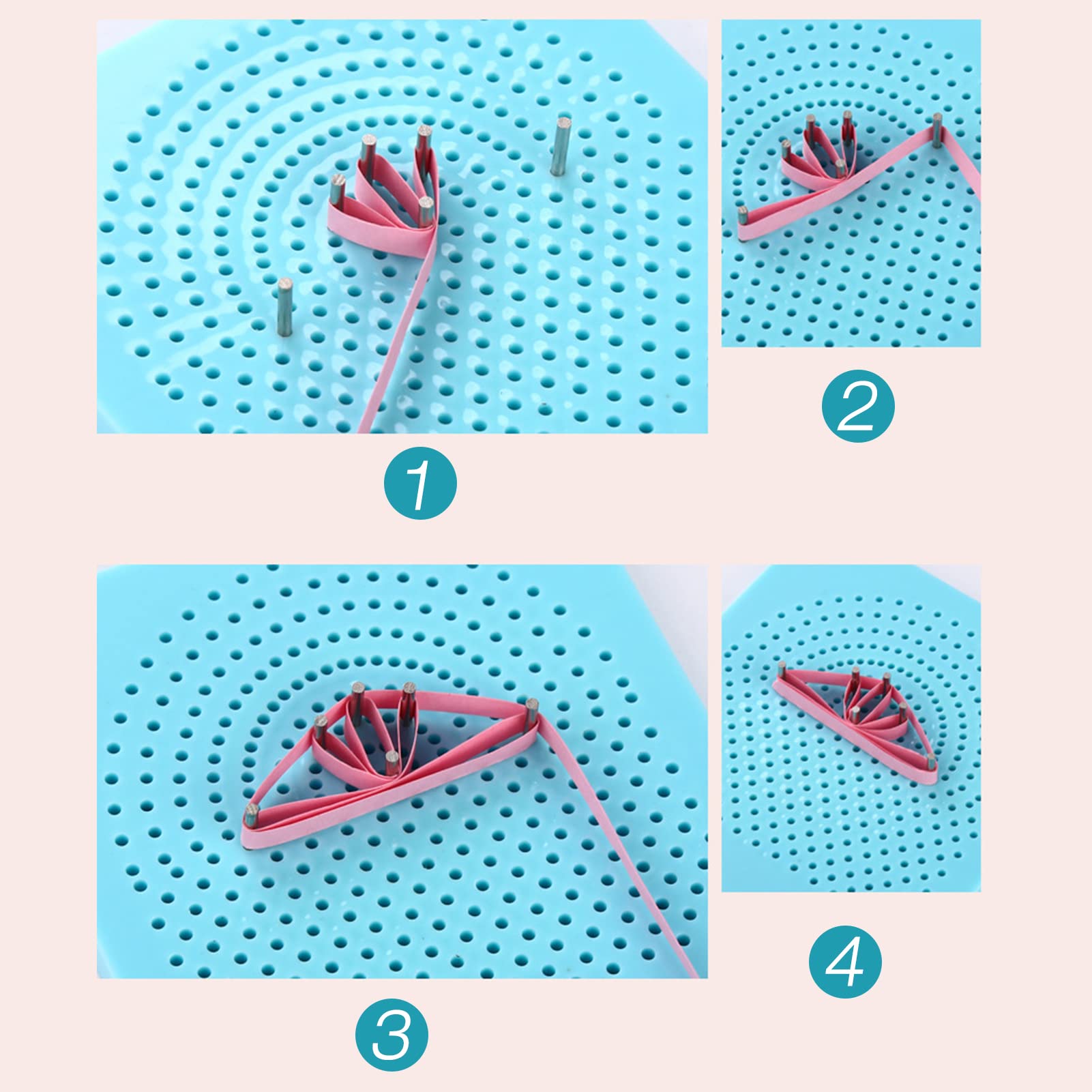 1

2

3

4