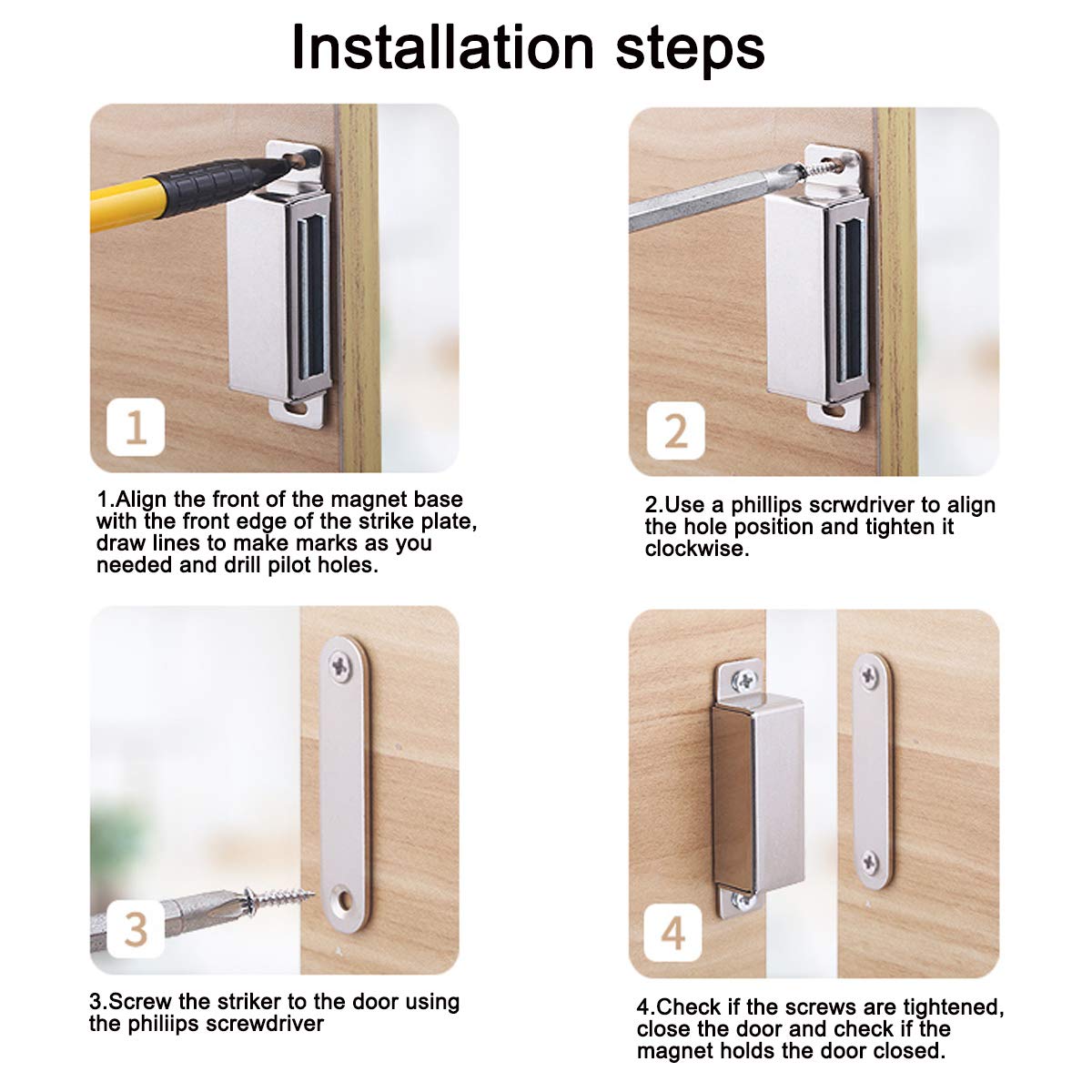 Installation steps

1

1.Align the front of the magnet base with the front edge of the strike plate, draw lines to make marks as you needed and drill pilot holes.

2

2.Use a phillips scrwdriver to align the hole position and tighten it clockwise.

3

3.Screw the striker to the door using the philiips screwdriver

4

4.Check if the screws are tightened, close the door and check if the magnet holds the door closed.