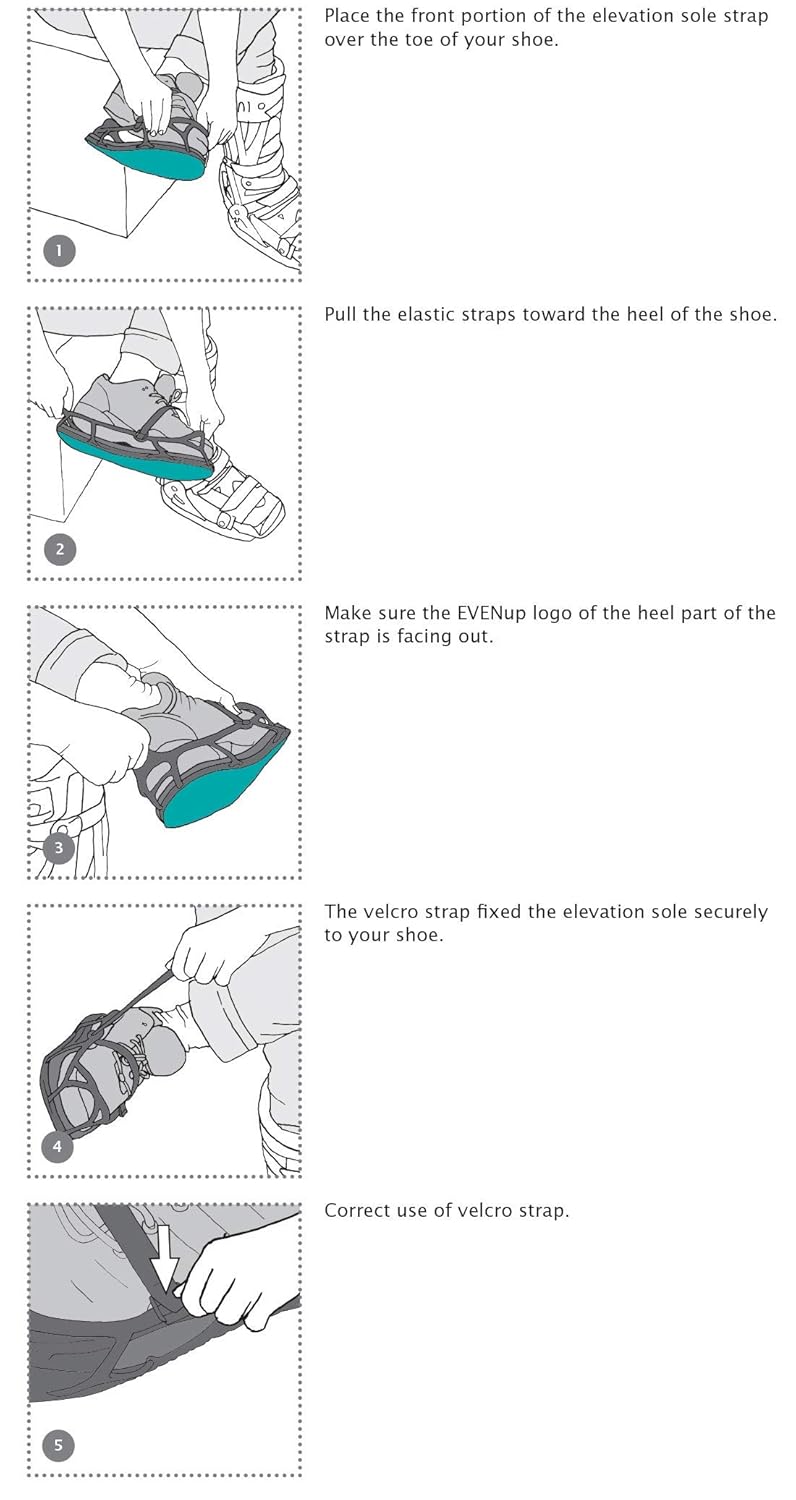 1

Place the front portion of the elevation sole strap over the toe of your shoe.

2

Pull the elastic straps toward the heel of the shoe.

3

Make sure the EVENup logo of the heel part of the strap is facing out.

4

The velcro strap fixed the elevation sole securely to your shoe.

5

Correct use of velcro strap.