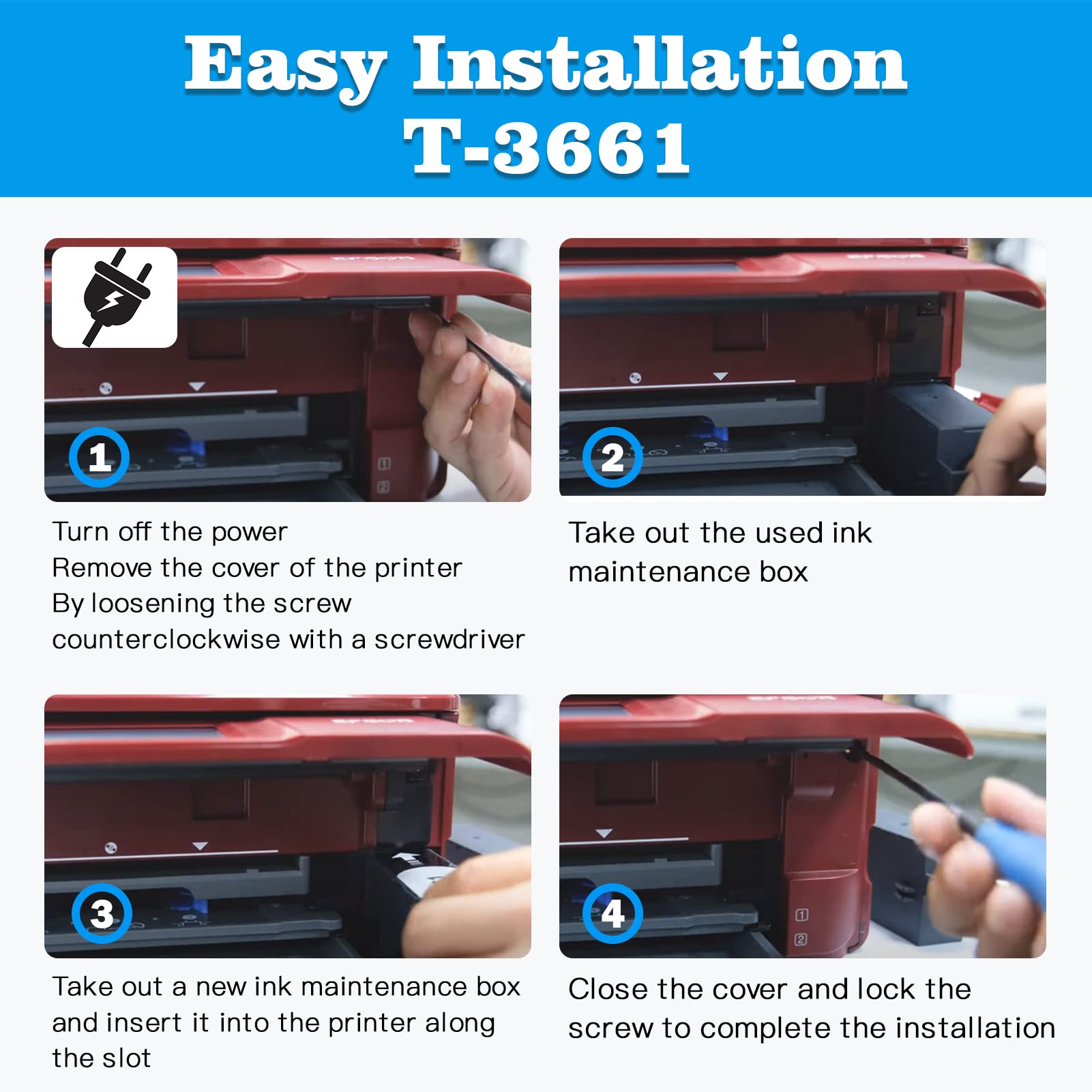 Easy Installation
T-3661

1

Turn off the power
Remove the cover of the printer
By loosening the screw counterclockwise with a screwdriver

2

Take out the used ink maintenance box

3

Take out a new ink maintenance box and insert it into the printer along the slot

4

Close the cover and lock the screw to complete the installation