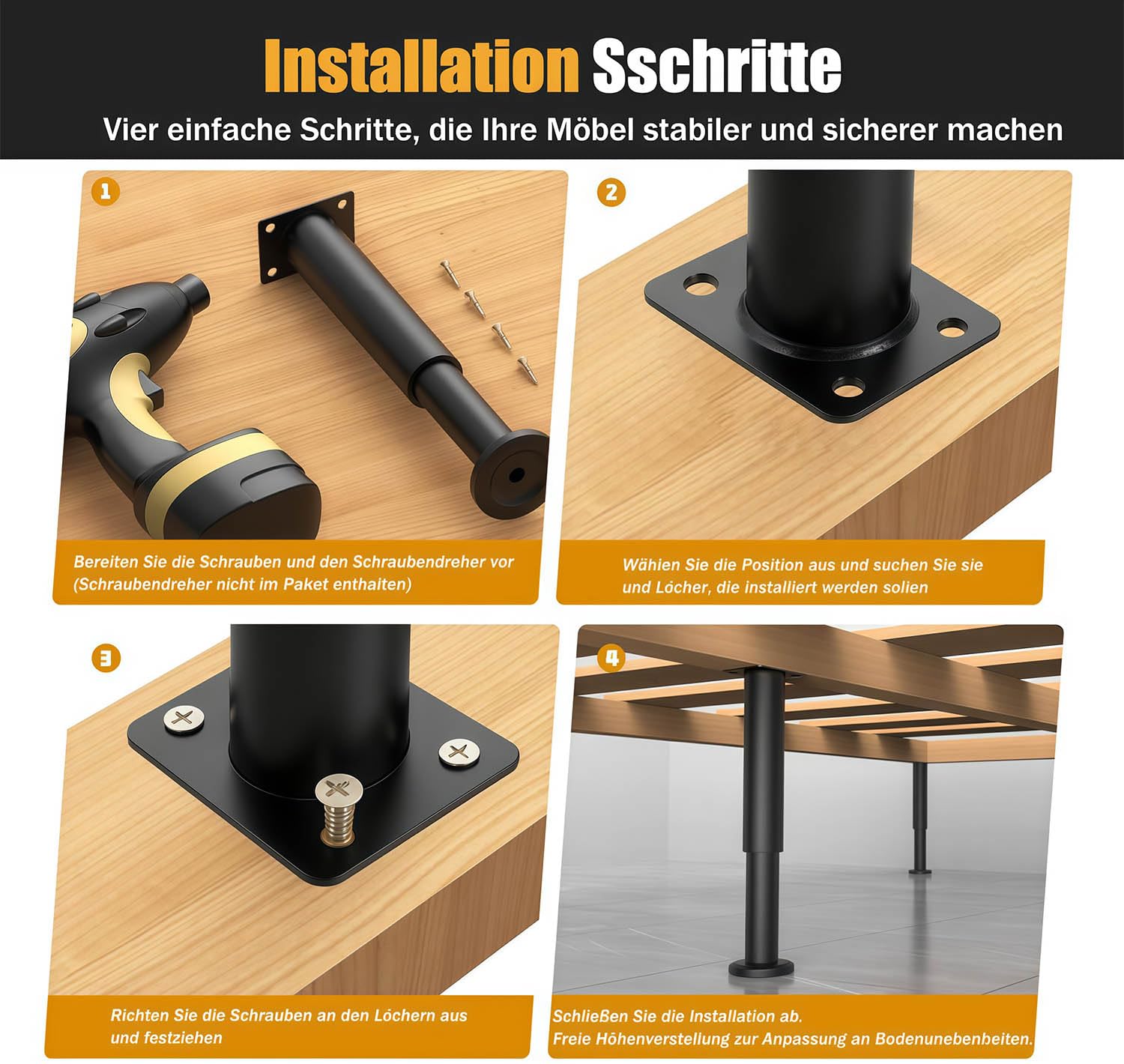 Installation Sschritte

Vier einfache Schritte, die Ihre Möbel stabiler und sicherer machen

1

Bereiten Sie die Schrauben und den Schraubendreher vor (Schraubendreher nicht im Paket enthalten)

2

Wähien Sie die Position aus und suchen Sie sie und Löcher, die installiert werden solien

3

Richten Sie die Schrauben an den Löchern aus und festziehen

4

Schließen Sie die Installation ab.
Freie Höhenverstellung zur Anpassung an Bodenunebenbeiten.