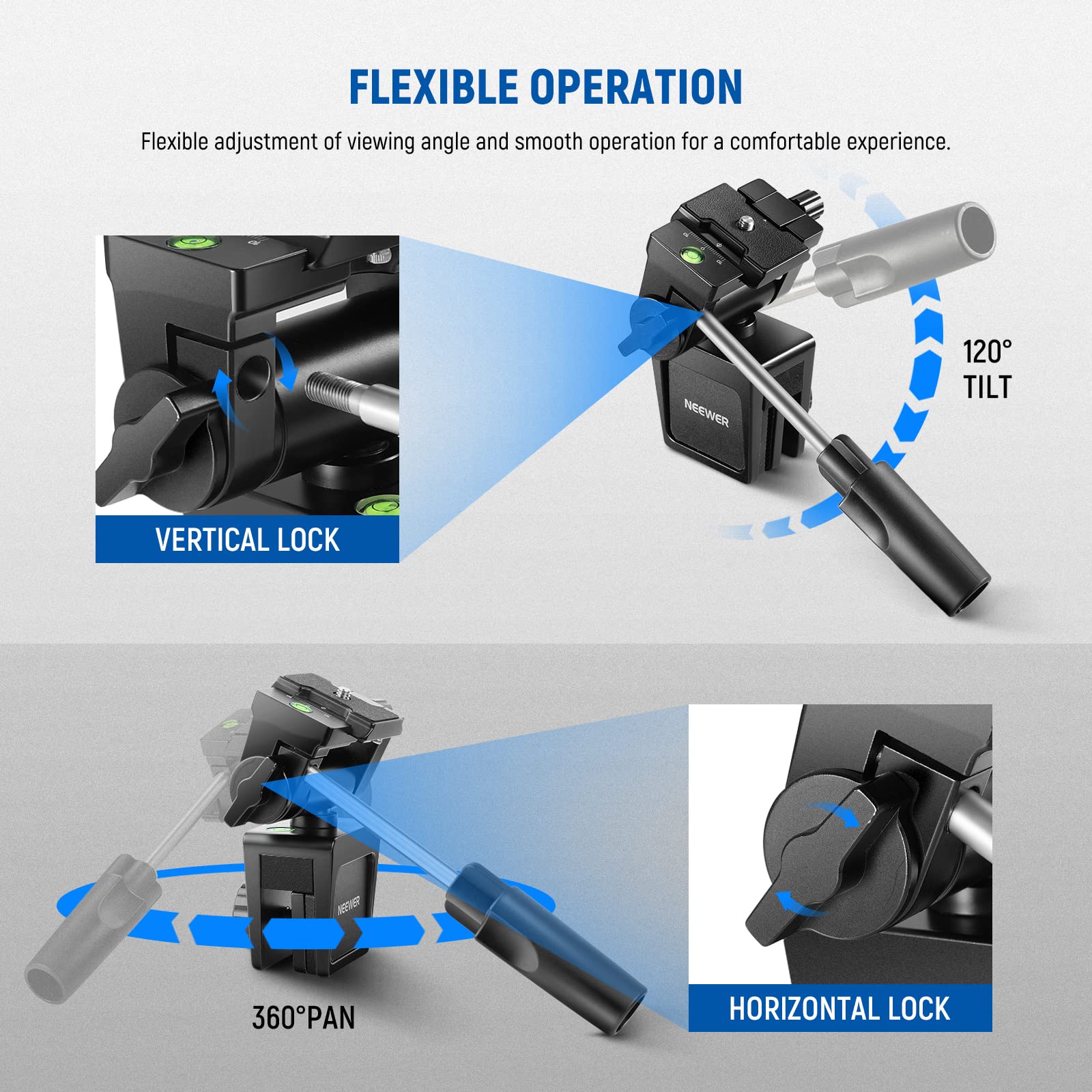 FLEXIBLE OPERATION

Flexible adjustment of viewing angle and smooth operation for a comfortable experience.

VERTICAL LOCK

NEEWER

120°
TILT

NEEWER

360°PAN

HORIZONTAL LOCK