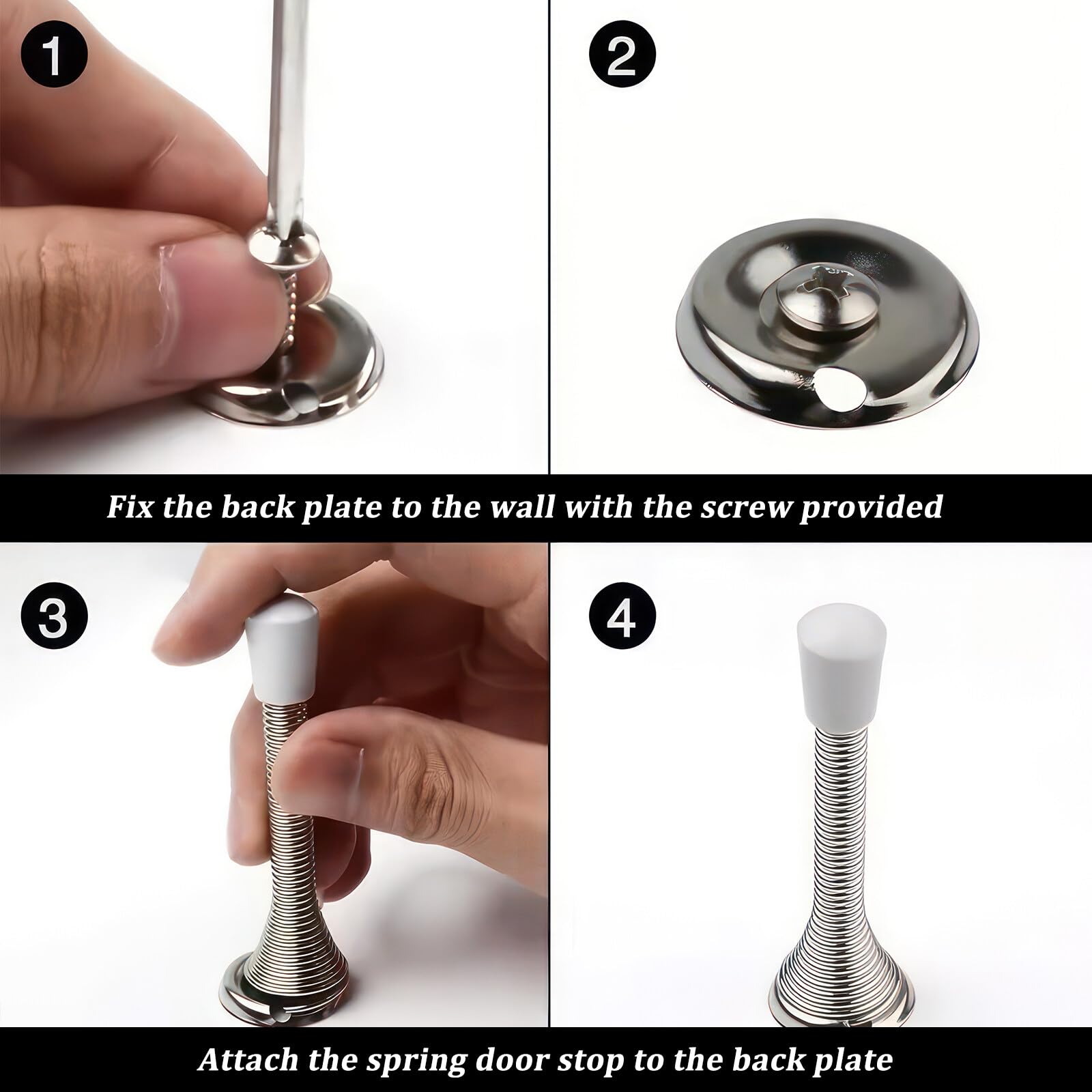 1

2

Fix the back plate to the wall with the screw provided

3

4

Attach the spring door stop to the back plate