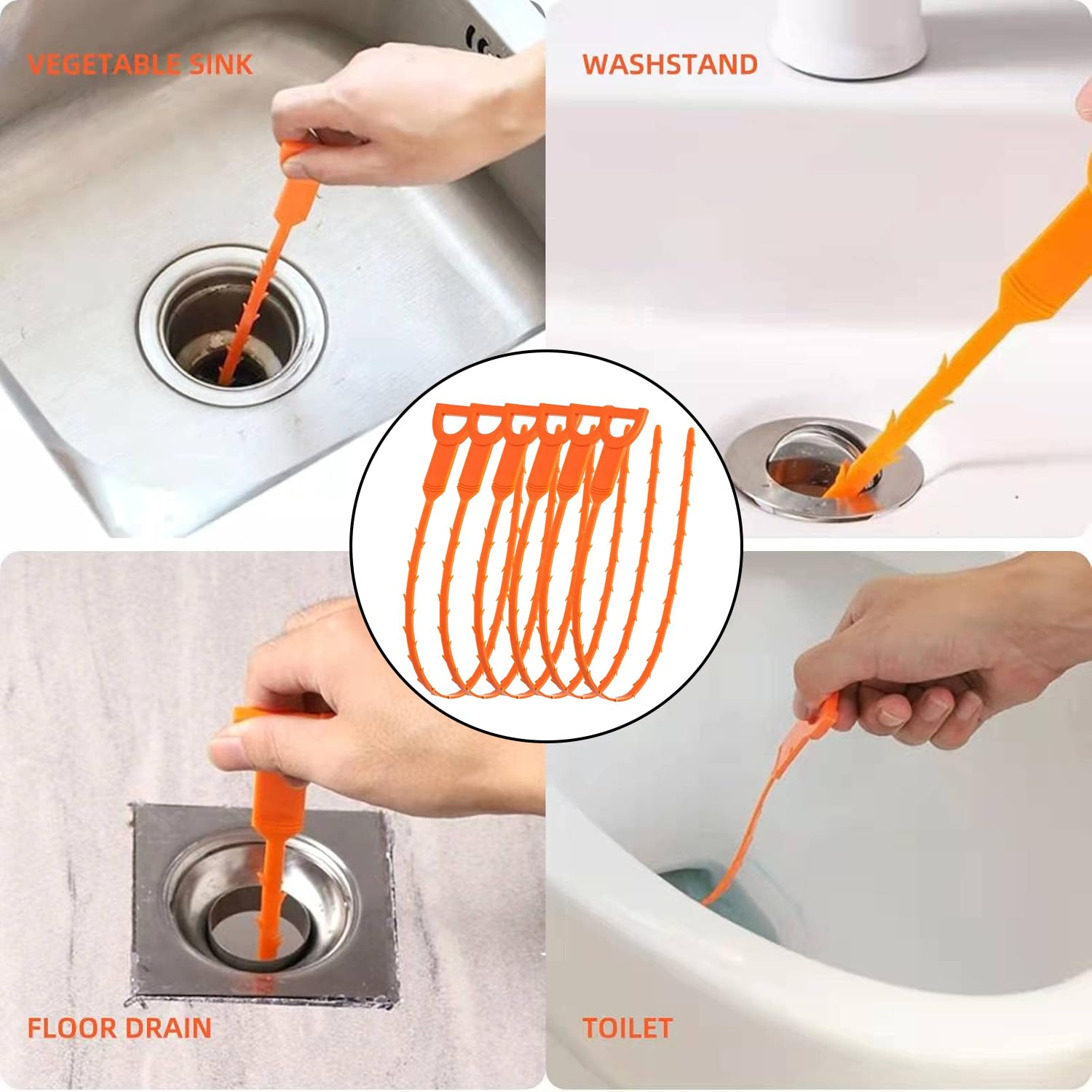 VEGETABLE SINK

WASHSTAND

FLOOR DRAIN

TOILET