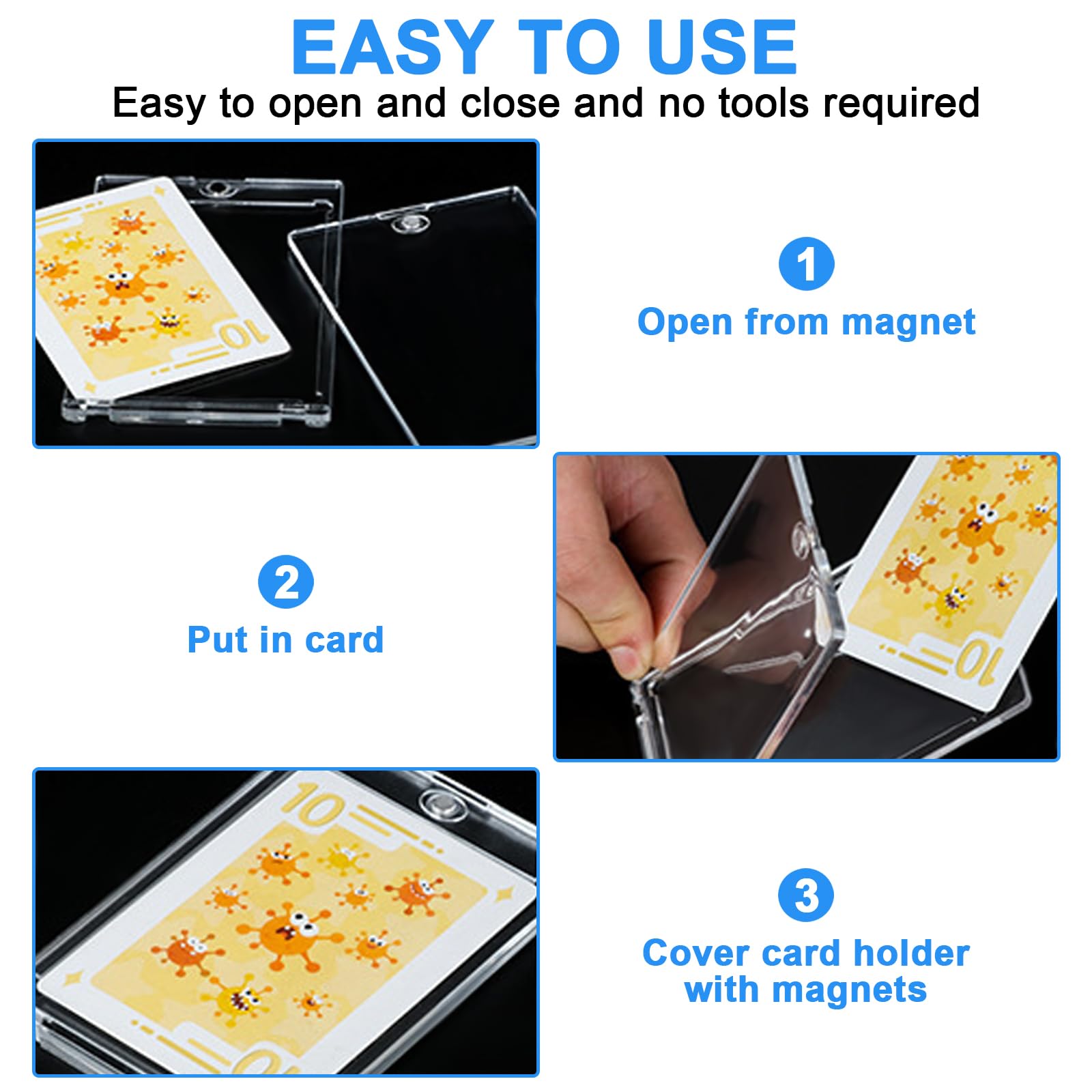 EASY TO USE

Easy to open and close and no tools required

10

1
Open from magnet

2
Put in card

10

10

3
Cover card holder with magnets