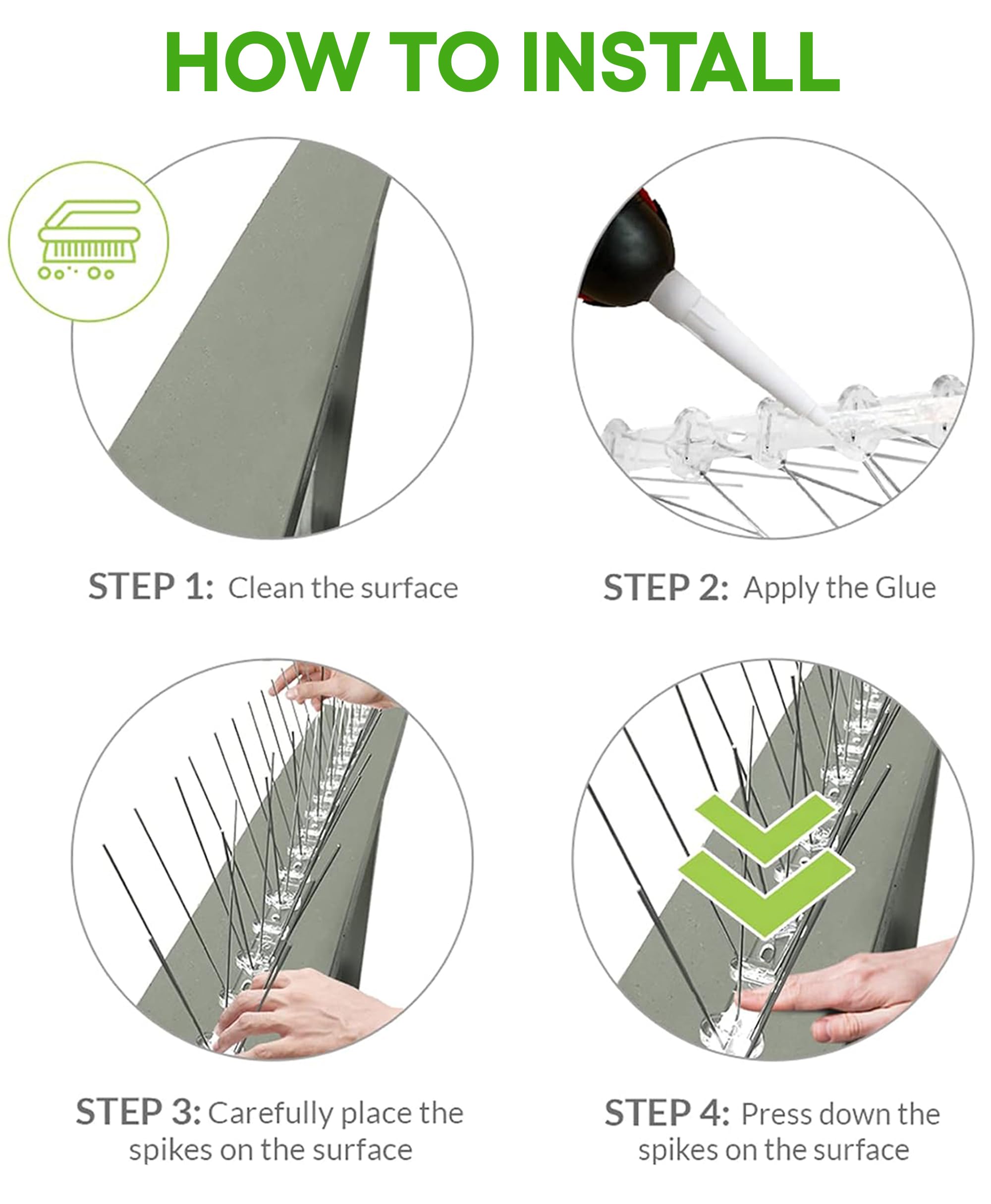 HOW TO INSTALL

STEP 1: Clean the surface

STEP 2: Apply the Glue

STEP 3: Carefully place the spikes on the surface

STEP 4: Press down the spikes on the surface