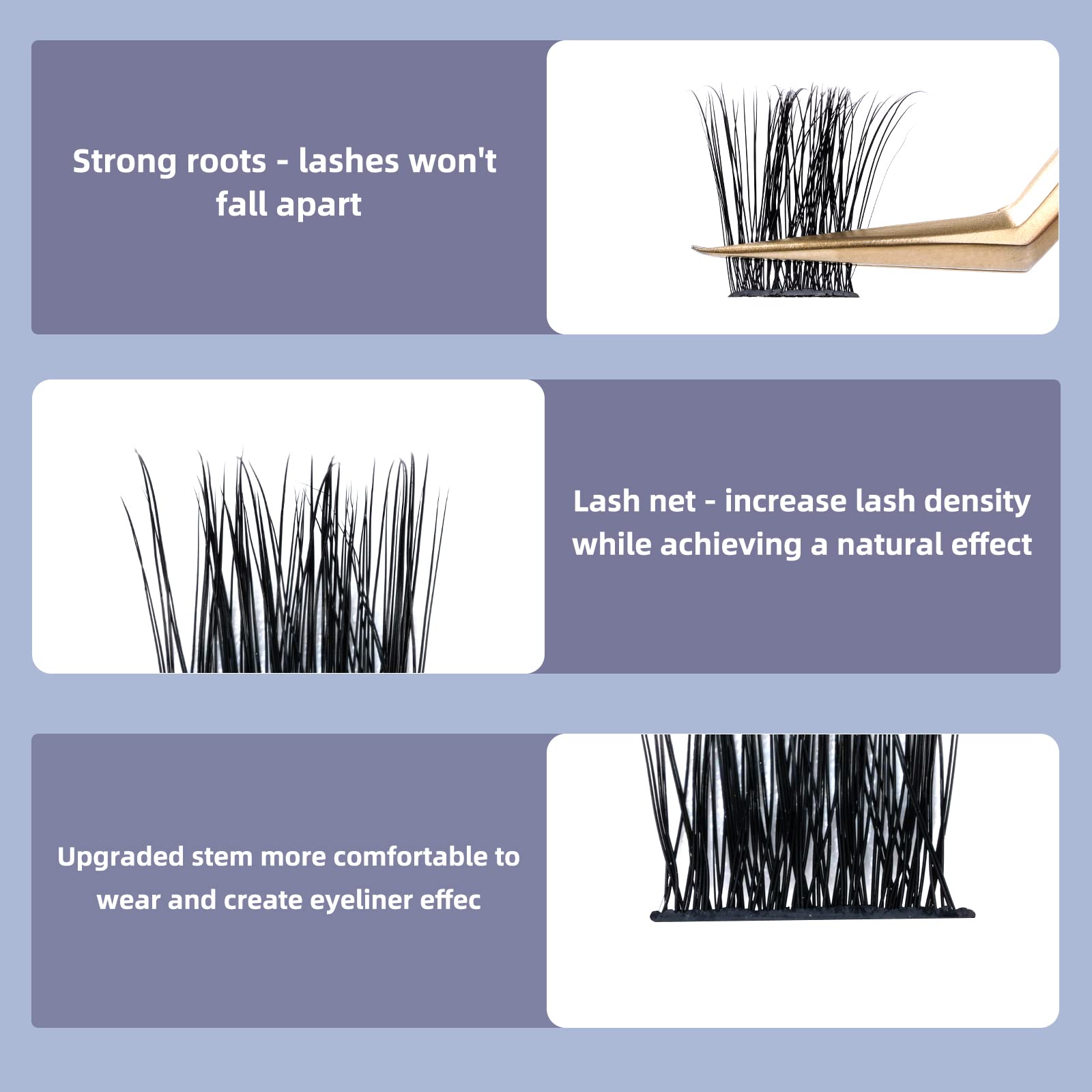 Strong roots - lashes won't fall apart

Lash net - increase lash density while achieving a natural effect

Upgraded stem more comfortable to wear and create eyeliner effec