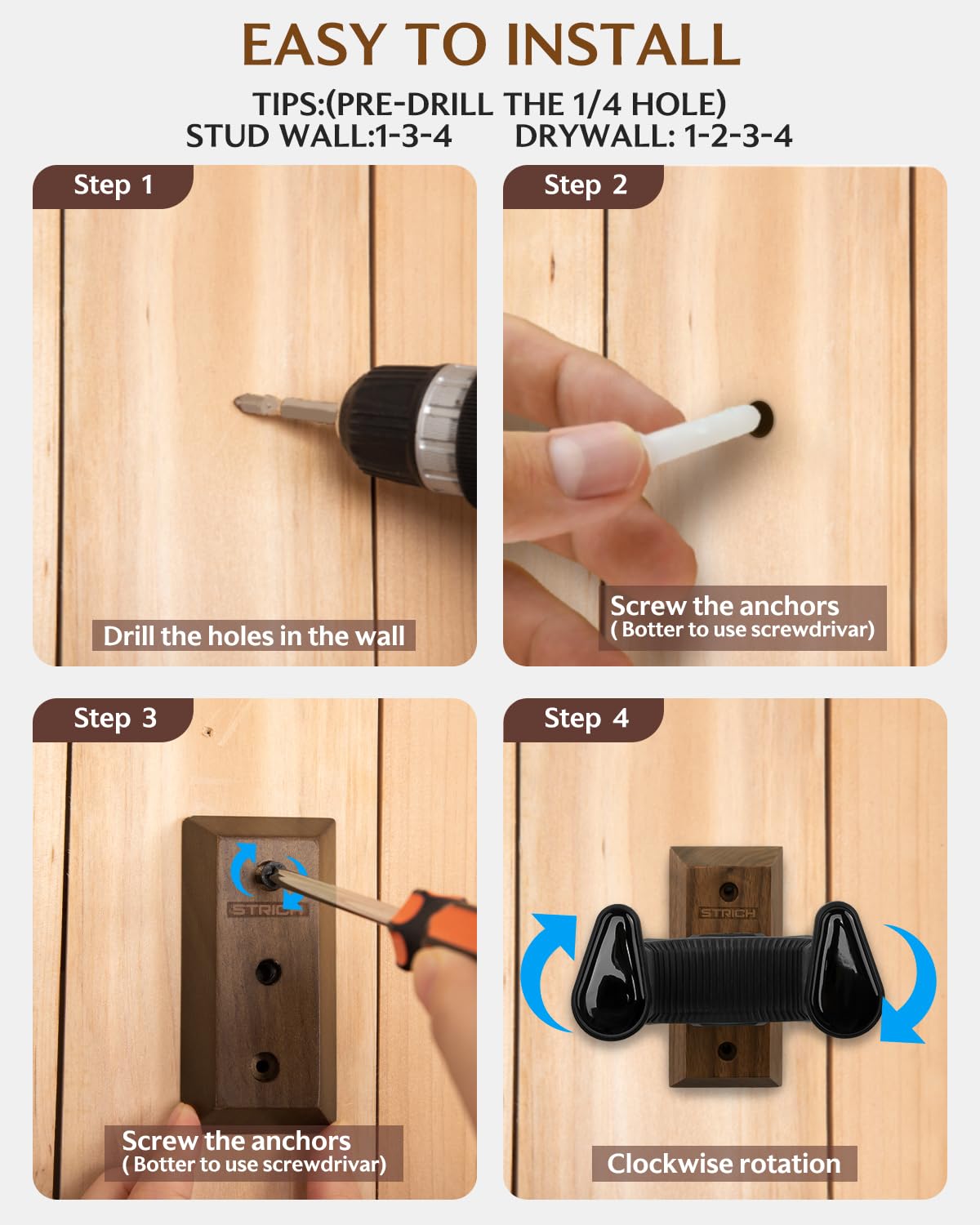 EASY TO INSTALL

TIPS:(PRE-DRILL THE 1/4 HOLE)
STUD WALL:1-3-4 DRYWALL: 1-2-3-4

Step 1

Drill the holes in the wall

Step 2

Screw the anchors
( Botter to use screwdrivar)

Step 3

STRICH

Screw the anchors
( Botter to use screwdrivar)

Step 4

STRICH

Clockwise rotation