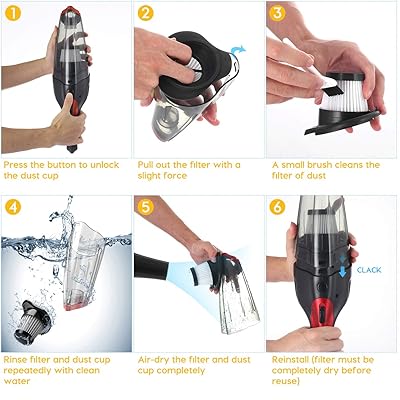 1

Press the button to unlock the dust cup

2

Pull out the filter with a slight force

3

A small brush cleans the filter of dust

4

Rinse filter and dust cup repeatedly with clean water

5

Air-dry the filter and dust cup completely

6

CLACK

Reinstall (filter must be completely dry before reuse)