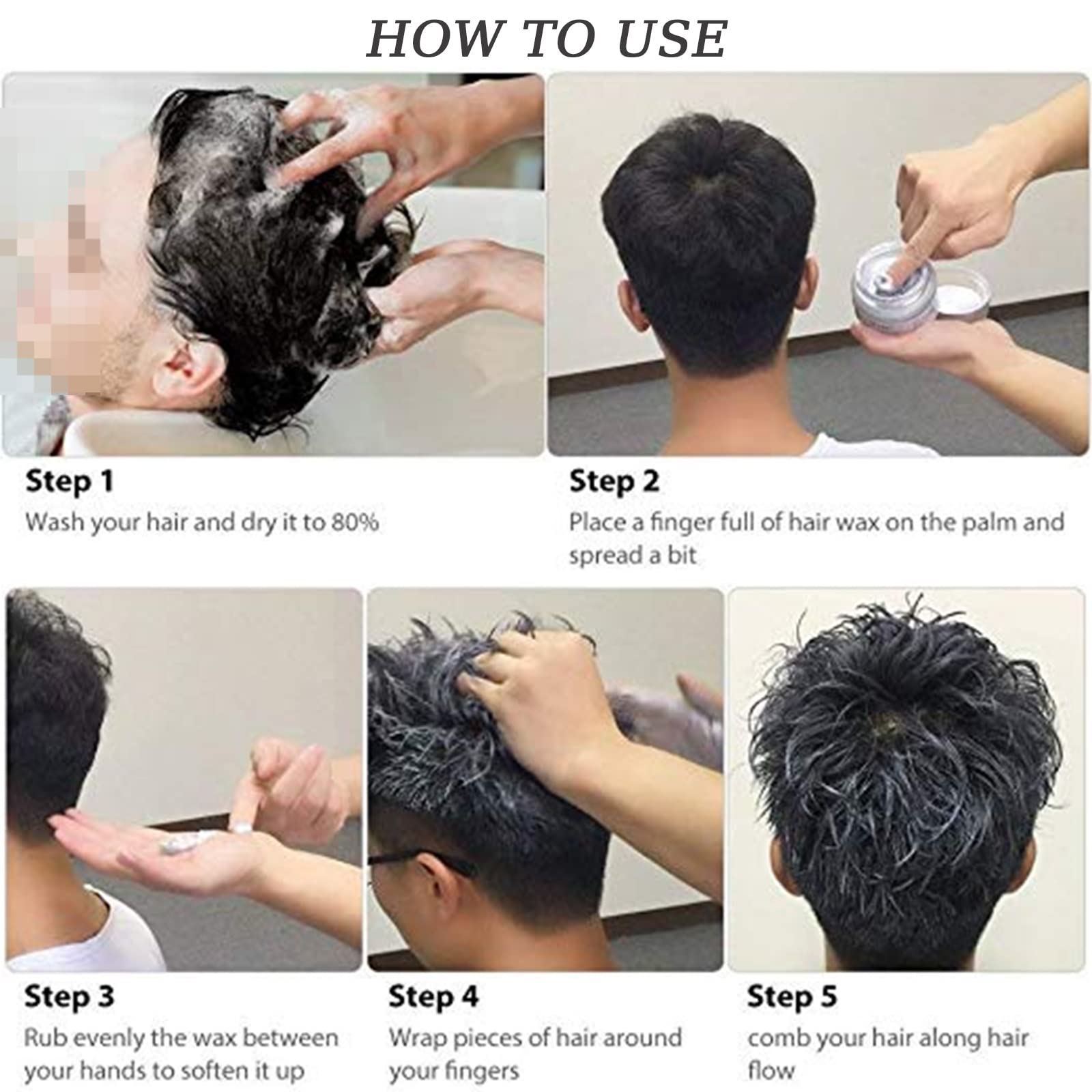 HOW TO USE

Step 1
Wash your hair and dry it to 80%

Step 2
Place a finger full of hair wax on the palm and spread a bit

Step 3
Rub evenly the wax between your hands to soften it up

Step 4
Wrap pieces of hair around your fingers

Step 5
comb your hair along hair flow