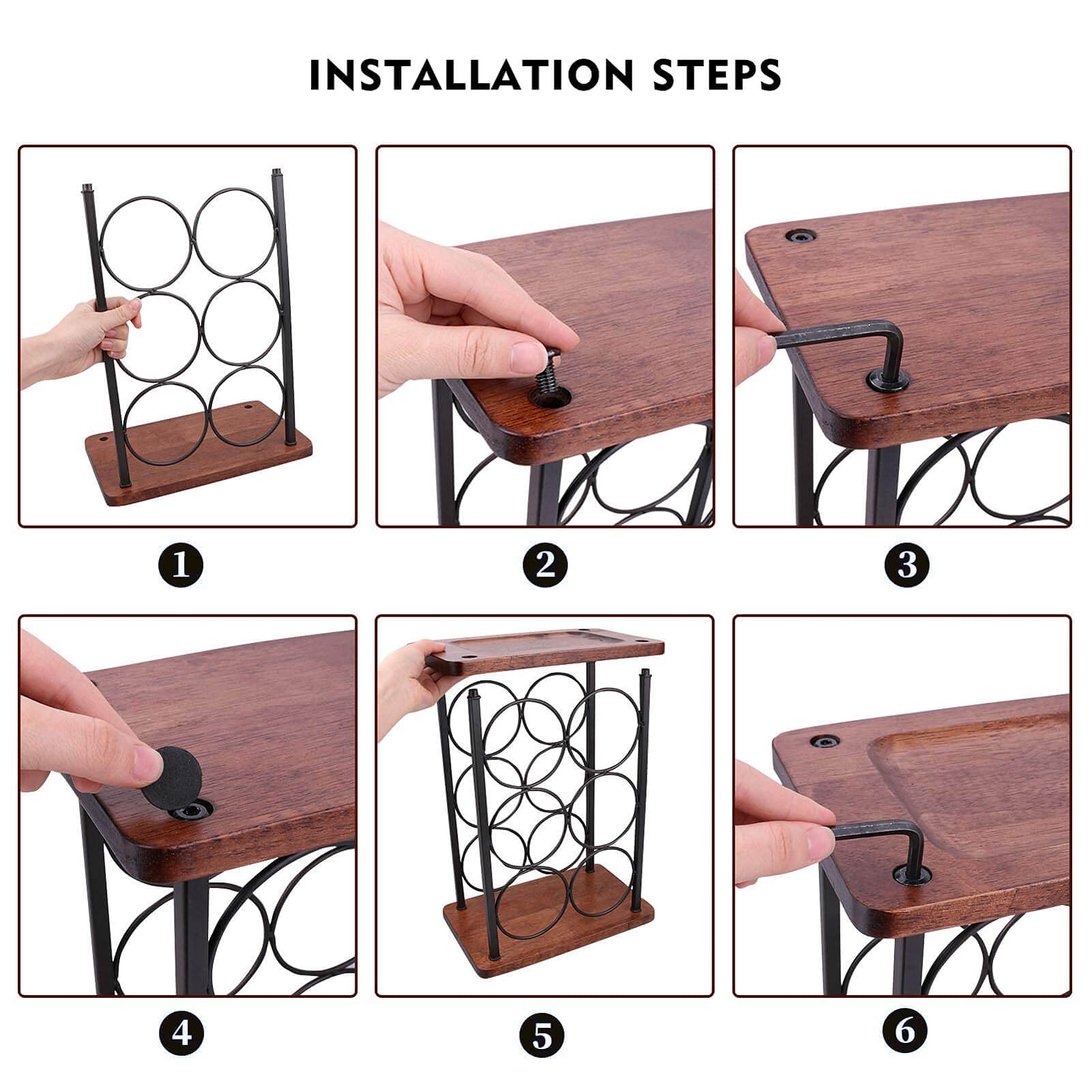 INSTALLATION STEPS

1

2

3

4

5

6