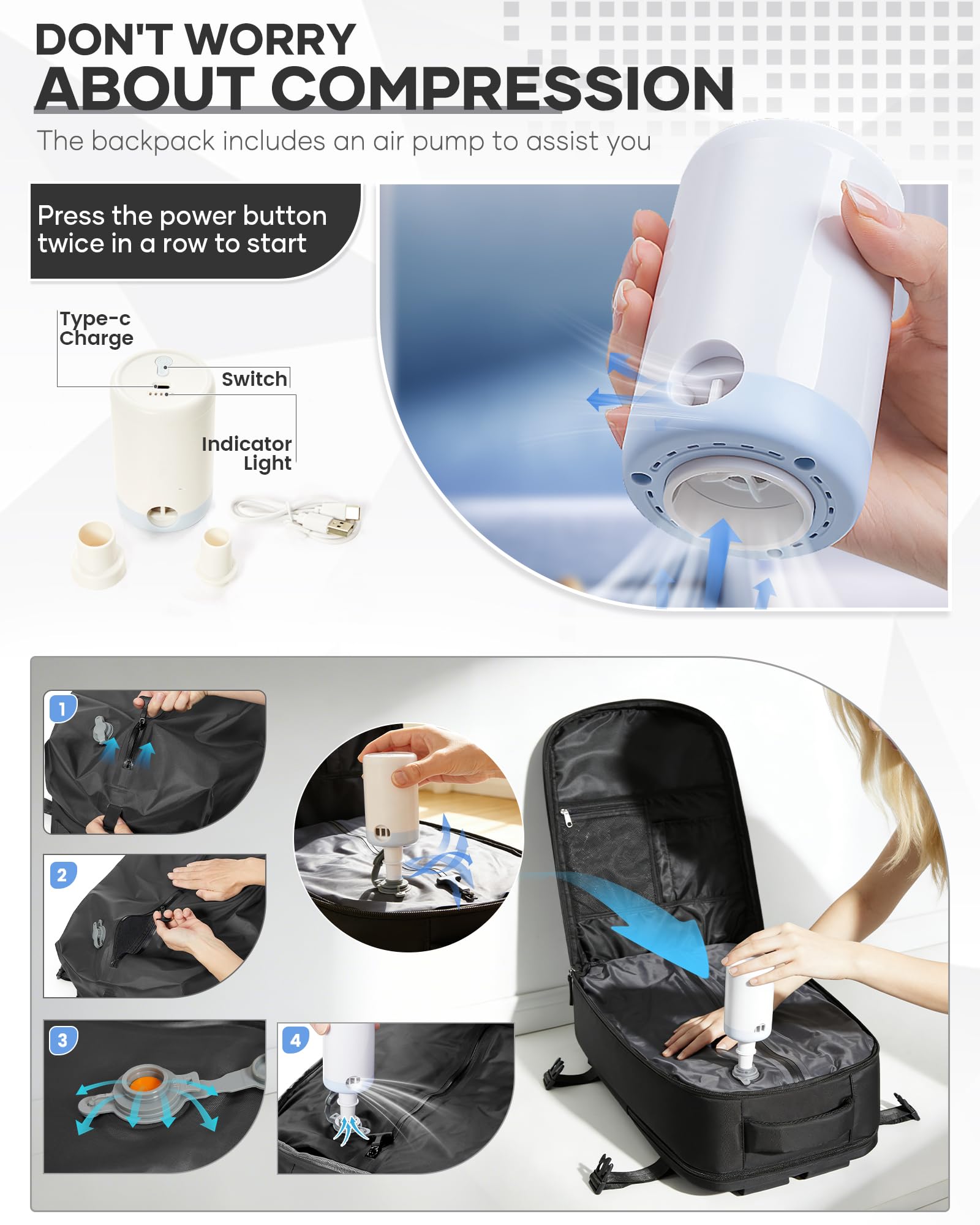 DON'T WORRY
ABOUT COMPRESSION
The backpack includes an air pump to assist you

Press the power button twice in a row to start

Type-c Charge

Switch

Indicator Light

1

2

3

4