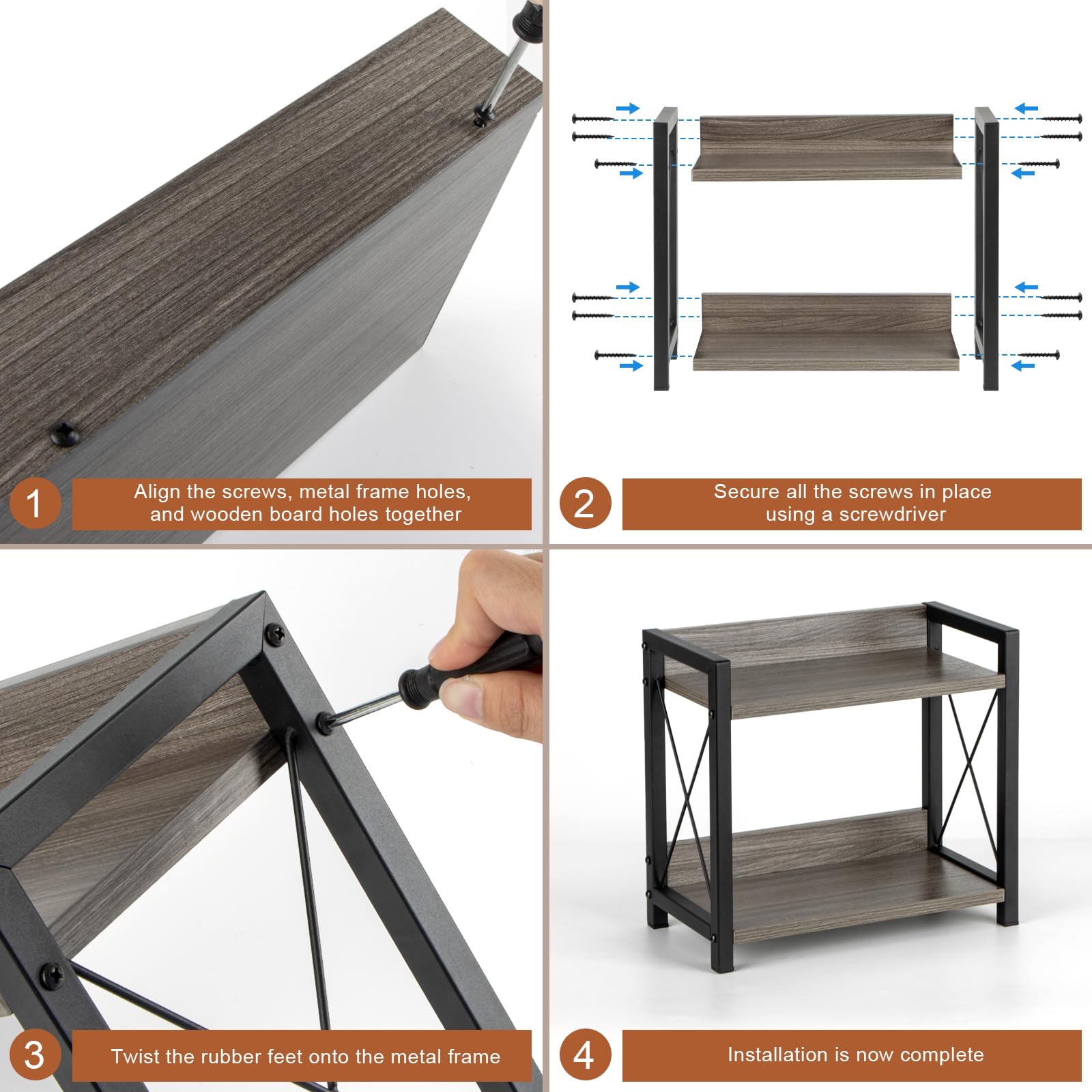 1 Align the screws, metal frame holes, and wooden board holes together

2 Secure all the screws in place using a screwdriver

3 Twist the rubber feet onto the metal frame

4 Installation is now complete