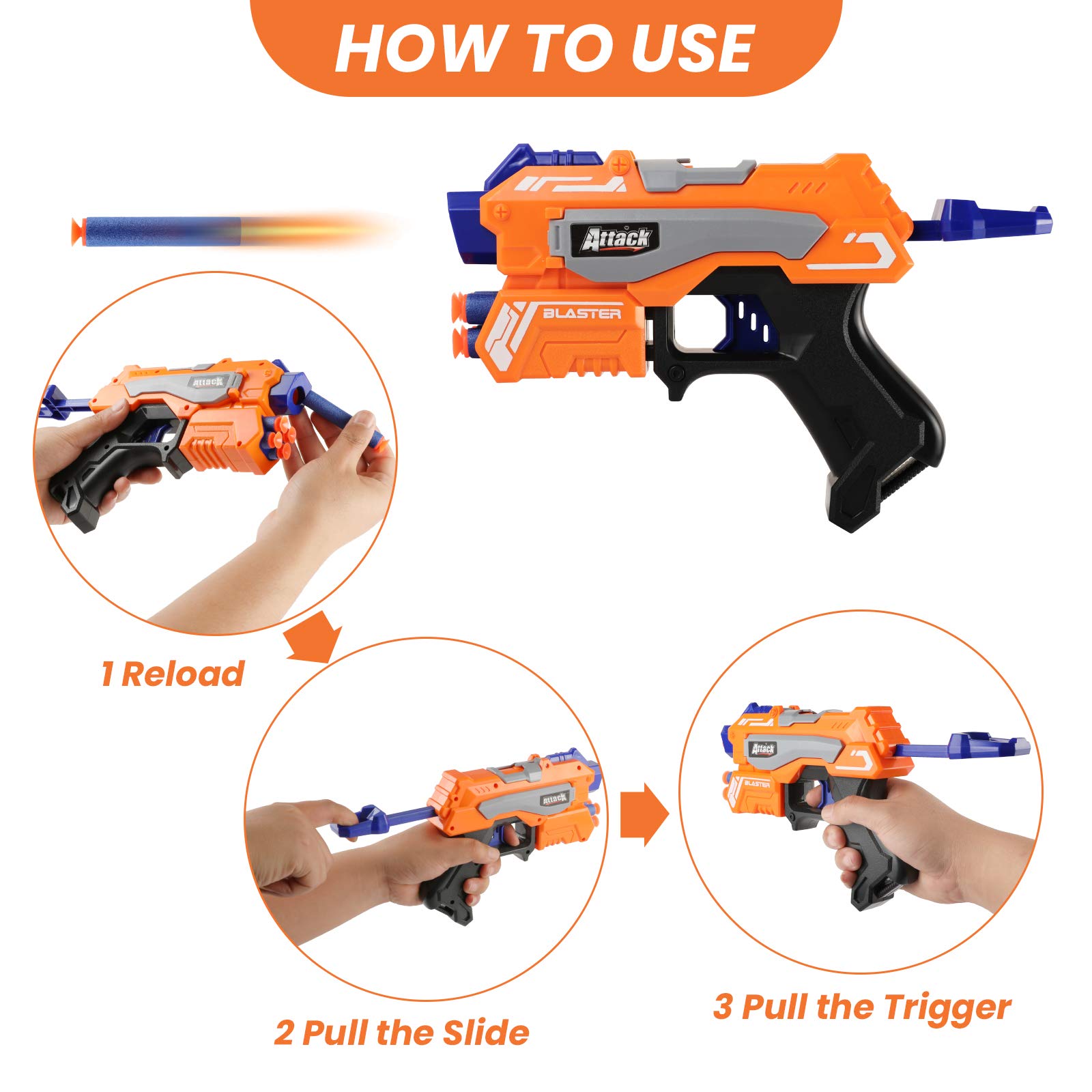 HOW TO USE

Attack

BLASTER

Attack

1 Reload

Attack

2 Pull the Slide

Attack

BLASTER

3 Pull the Trigger