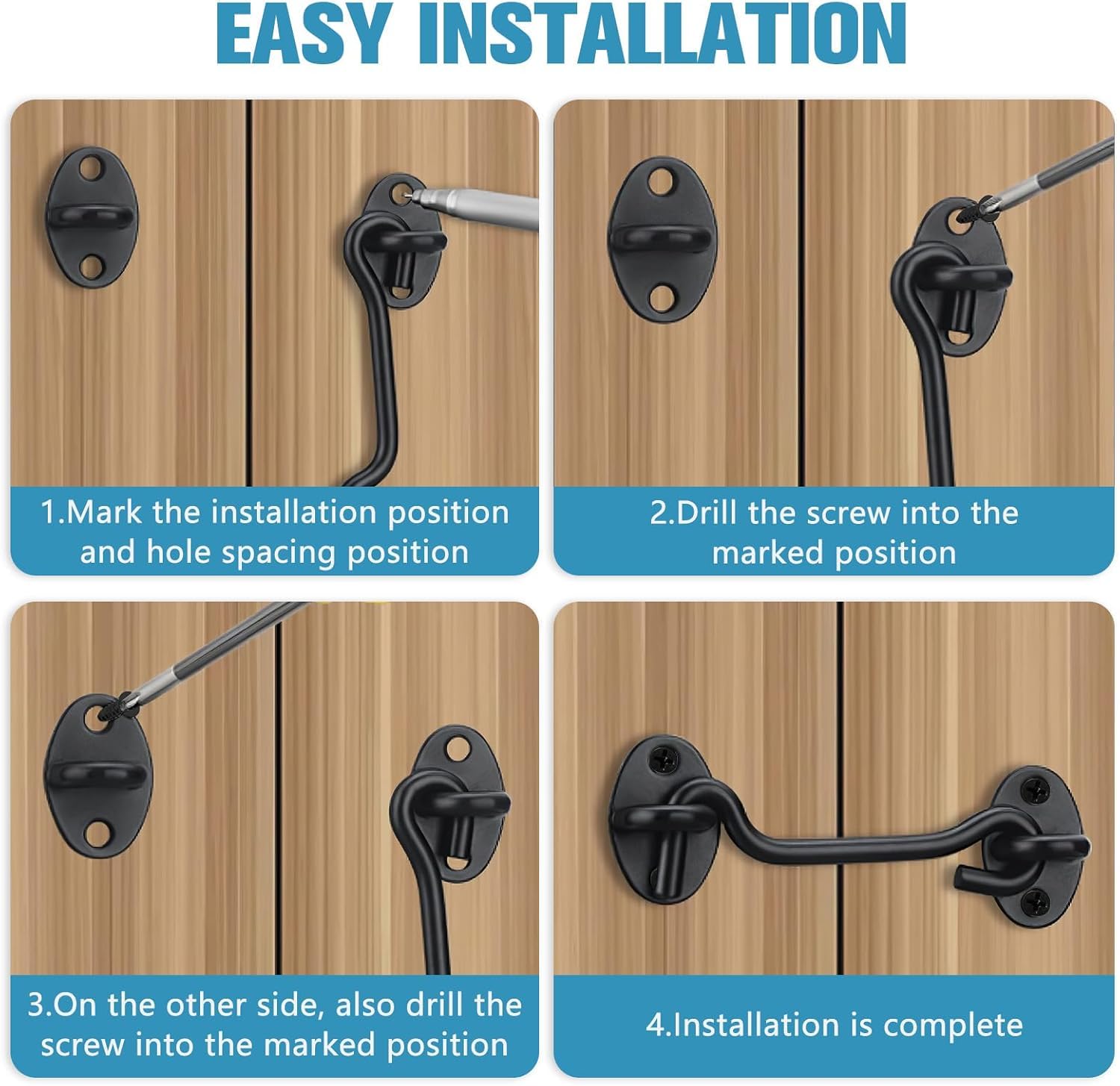 EASY INSTALLATION

1.Mark the installation position and hole spacing position

2.Drill the screw into the marked position

3.On the other side, also drill the screw into the marked position

4.Installation is complete