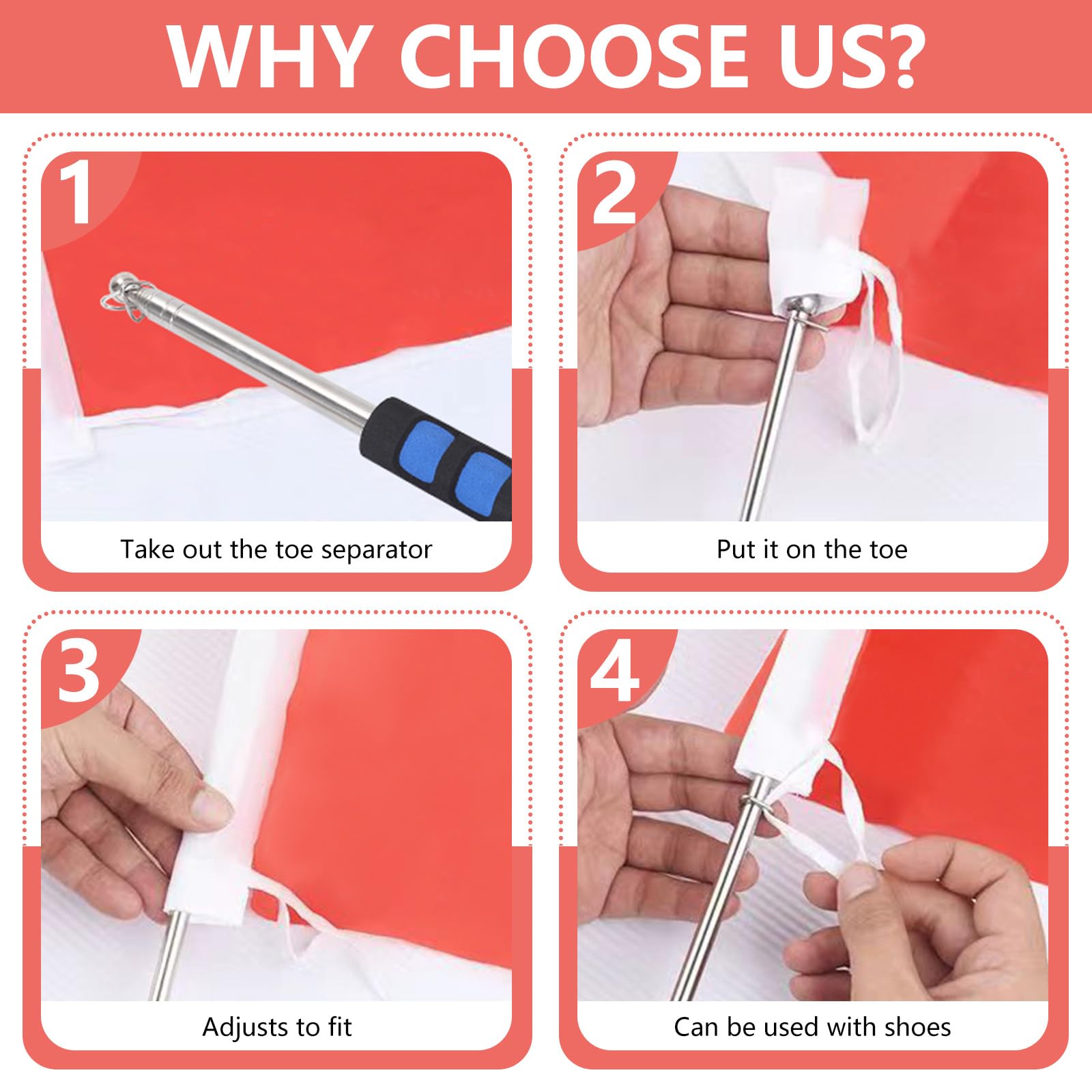 WHY CHOOSE US?

1

Take out the toe separator

2

Put it on the toe

3

Adjusts to fit

4

Can be used with shoes