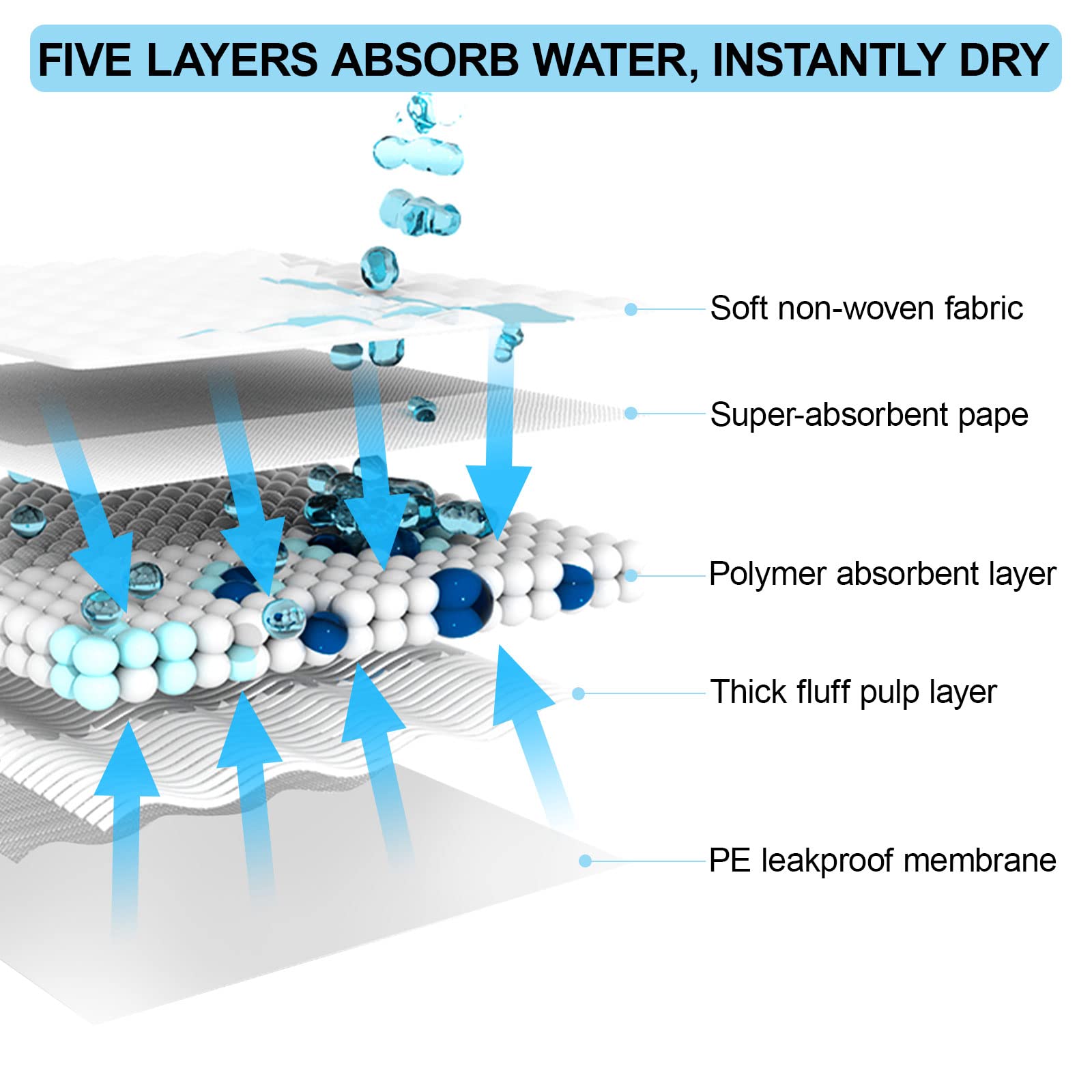 FIVE LAYERS ABSORB WATER, INSTANTLY DRY

Soft non-woven fabric

Super-absorbent pape

Polymer absorbent layer

Thick fluff pulp layer

PE leakproof membrane