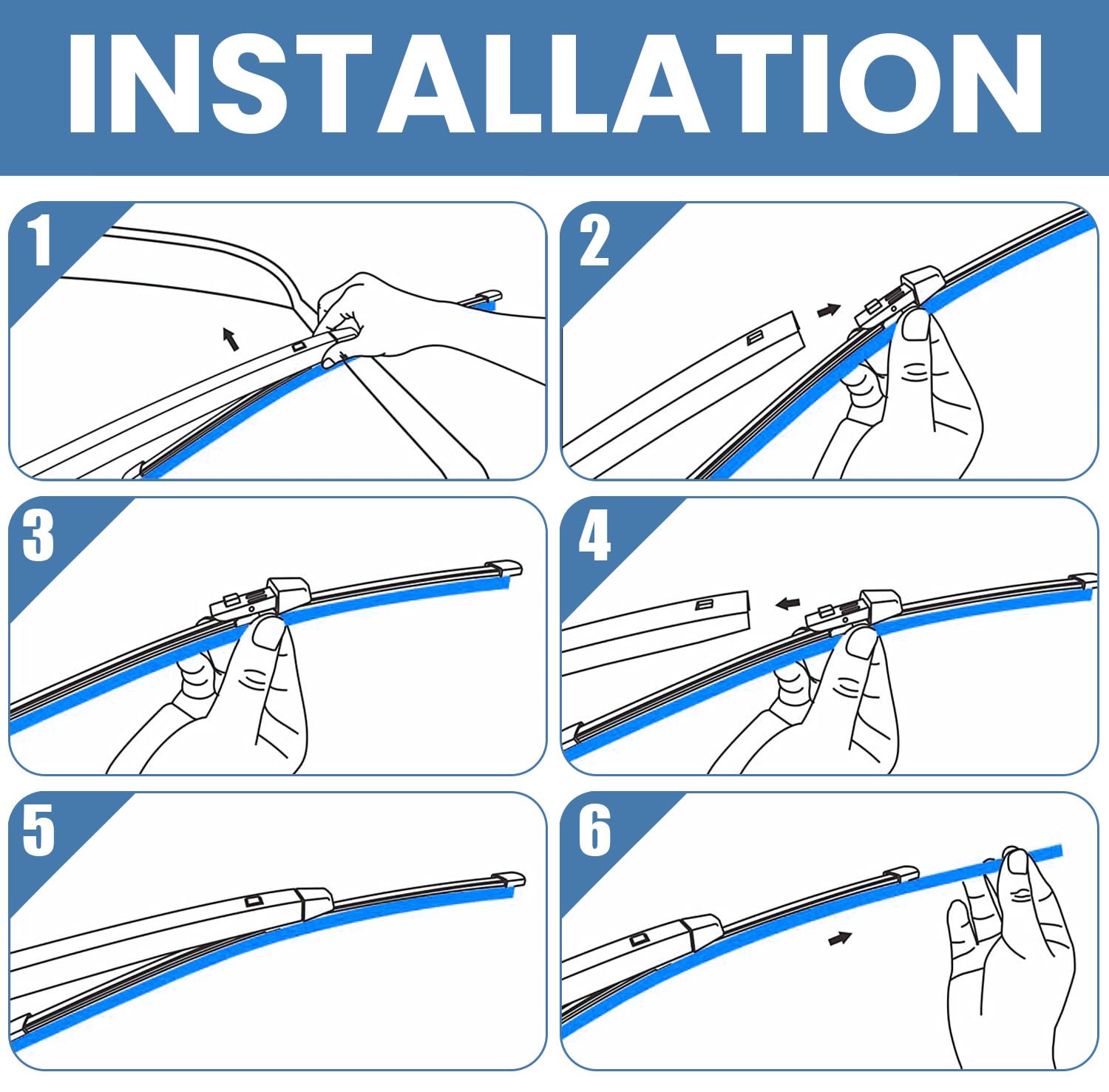 INSTALLATION

1

2

3

4

5

6